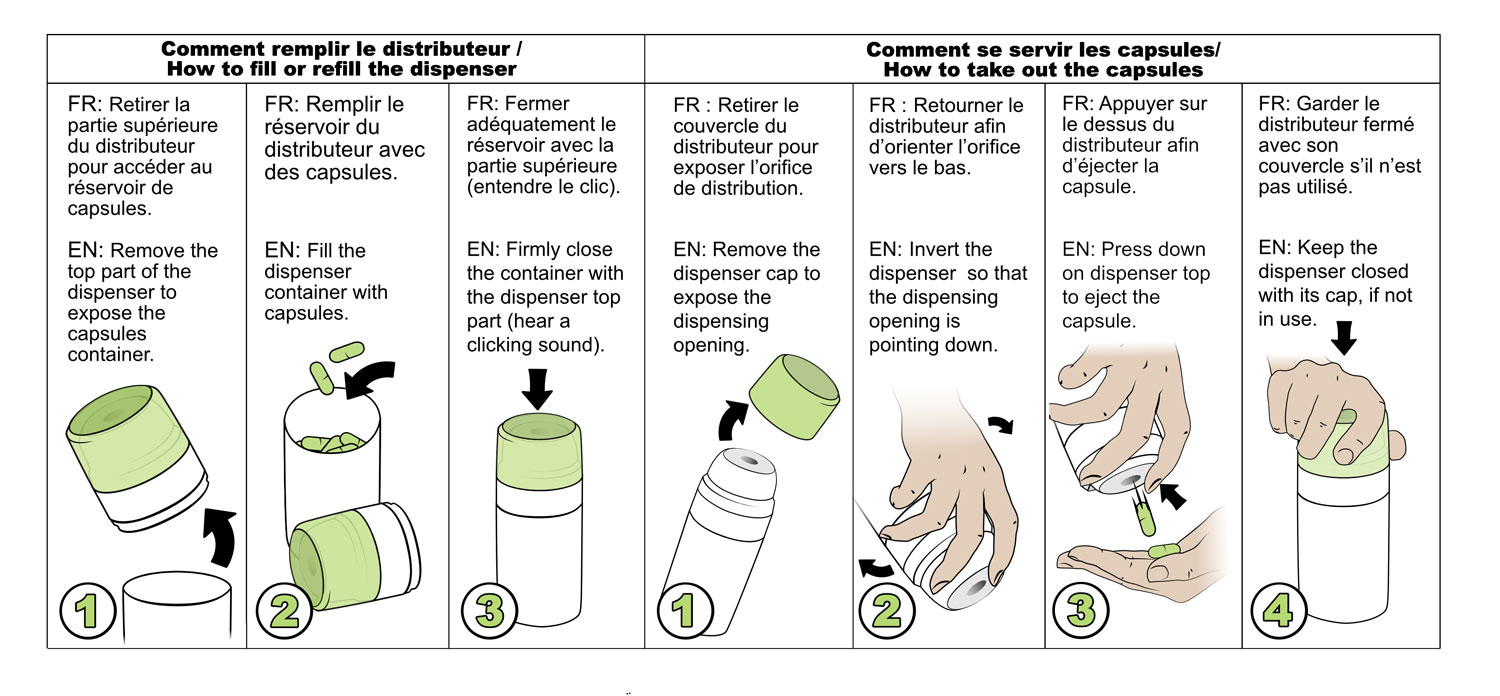 Comment remplir le distributeur / How to fill or refill the dispenser

FR: Retirer la partie supérieure du distributeur pour accéder au réservoir de capsules.

EN: Remove the top part of the dispenser to expose the capsules container.

1

FR: Remplir le réservoir du distributeur avec des capsules.

EN: Fill the dispenser container with capsules.

2

FR: Fermer adéquatement le réservoir avec la partie supérieure (entendre le clic).

EN: Firmly close the container with the dispenser top part (hear a clicking sound).

3

Comment se servir les capsules/ How to take out the capsules

FR : Retirer le couvercle du distributeur pour exposer l'orifice de distribution.

EN: Remove the dispenser cap to expose the dispensing opening.

1

FR : Retourner le distributeur afin d'orienter l'orifice vers le bas.

EN: Invert the dispenser so that the dispensing opening is pointing down.

2

FR: Appuyer sur le dessus du distributeur afin d'éjecter la capsule.

EN: Press down on dispenser top to eject the capsule.

3

FR: Garder le distributeur fermé avec son couvercle s'il n'est pas utilisé.

EN: Keep the dispenser closed with its cap, if not in use.

4