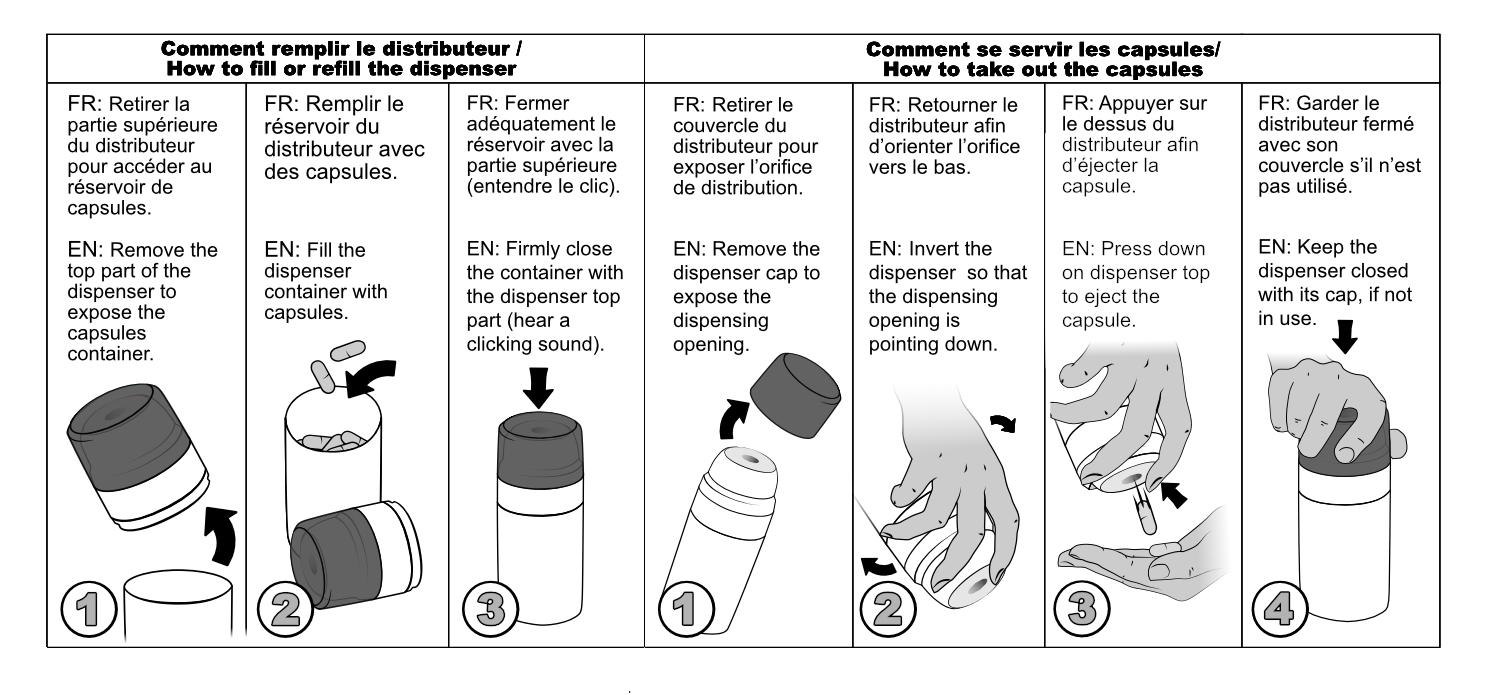 Comment remplir le distributeur /
How to fill or refill the dispenser

FR: Retirer la partie supérieure du distributeur pour accéder au réservoir de capsules.

EN: Remove the top part of the dispenser to expose the capsules container.

1

FR: Remplir le réservoir du distributeur avec des capsules.

EN: Fill the dispenser container with capsules.

2

FR: Fermer adéquatement le réservoir avec la partie supérieure (entendre le clic).

EN: Firmly close the container with the dispenser top part (hear a clicking sound).

3

Comment se servir les capsules/
How to take out the capsules

FR: Retirer le couvercle du distributeur pour exposer l'orifice de distribution.

EN: Remove the dispenser cap to expose the dispensing opening.

1

FR: Retourner le distributeur afin d'orienter l'orifice vers le bas.

EN: Invert the dispenser so that the dispensing opening is pointing down.

2

FR: Appuyer sur le dessus du distributeur afin d'éjecter la capsule.

EN: Press down on dispenser top to eject the capsule.

3

FR: Garder le distributeur fermé avec son couvercle s'il n'est pas utilisé.

EN: Keep the dispenser closed with its cap, if not in use.

4