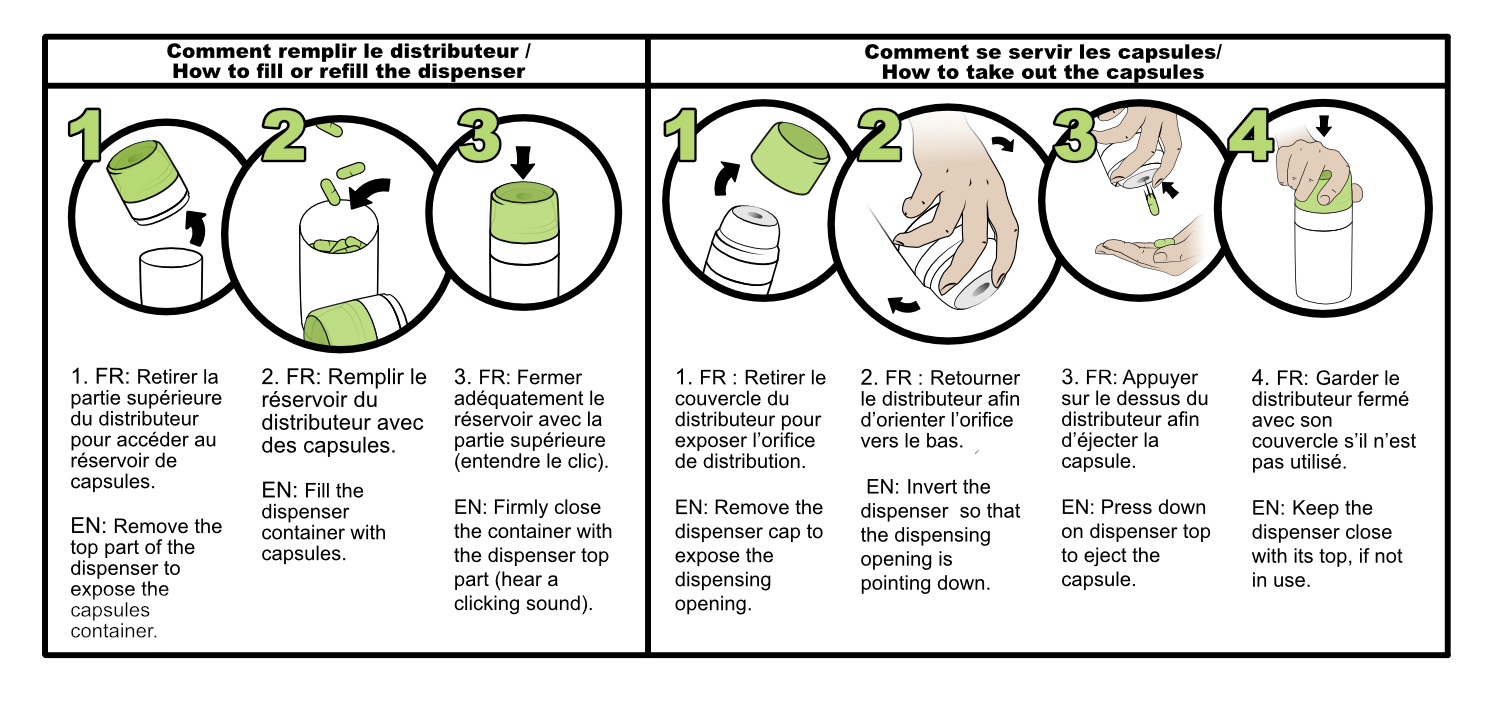 Comment remplir le distributeur / How to fill or refill the dispenser

1

2

3

1. FR: Retirer la partie supérieure du distributeur pour accéder au réservoir de capsules.

EN: Remove the top part of the dispenser to expose the capsules container.

2. FR: Remplir le réservoir du distributeur avec des capsules.

EN: Fill the dispenser container with capsules.

3. FR: Fermer adéquatement le réservoir avec la partie supérieure (entendre le clic).

EN: Firmly close the container with the dispenser top part (hear a clicking sound).

Comment se servir les capsules/ How to take out the capsules

1

2

3

4

1. FR : Retirer le couvercle du distributeur pour exposer l'orifice de distribution.

EN: Remove the dispenser cap to expose the dispensing opening.

2. FR : Retourner le distributeur afin d'orienter l'orifice vers le bas.

EN: Invert the dispenser so that the dispensing opening is pointing down.

3. FR: Appuyer sur le dessus du distributeur afin d'éjecter la capsule.

EN: Press down on dispenser top to eject the capsule.

4. FR: Garder le distributeur fermé avec son couvercle s'il n'est pas utilisé.

EN: Keep the dispenser close with its top, if not in use.