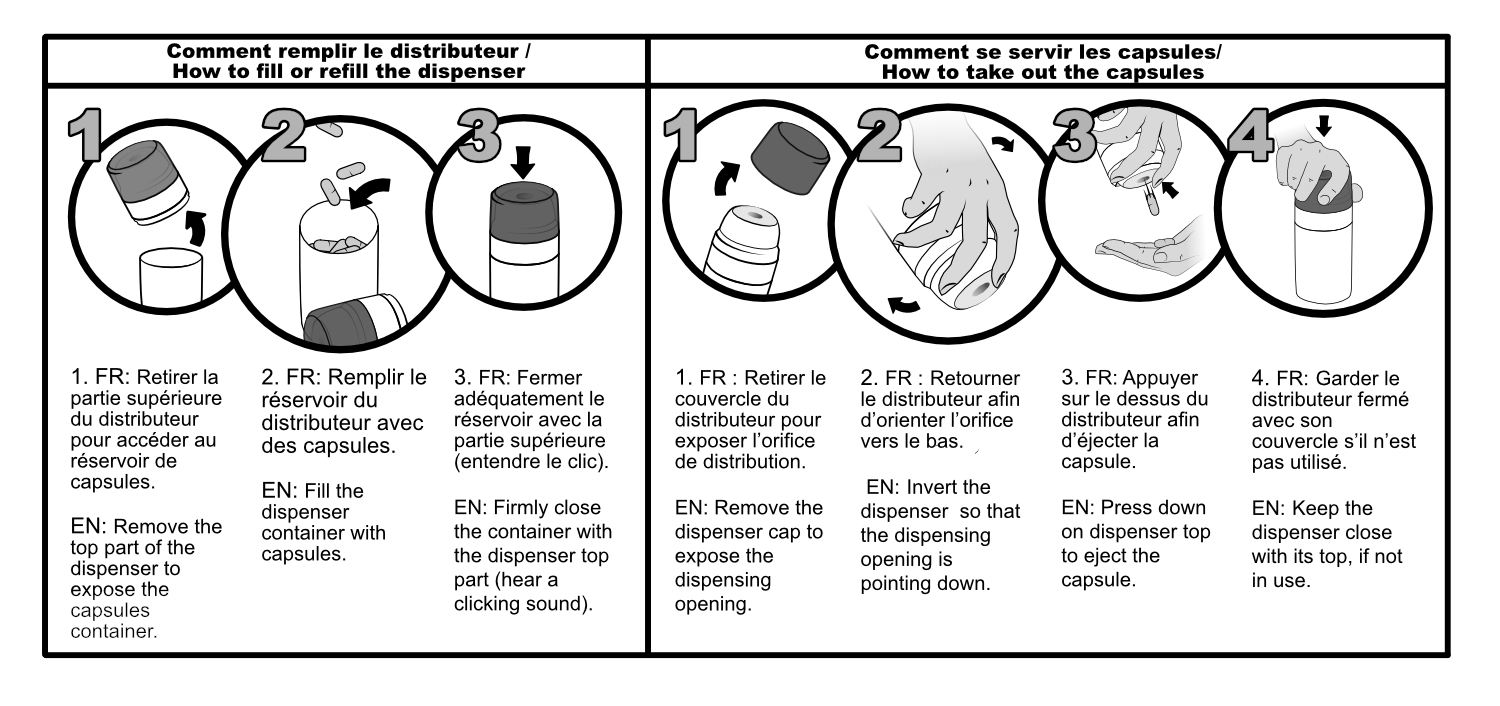 Comment remplir le distributeur /
How to fill or refill the dispenser

1

2

3

1. FR: Retirer la partie supérieure du distributeur pour accéder au réservoir de capsules.

EN: Remove the top part of the dispenser to expose the capsules container.

2. FR: Remplir le réservoir du distributeur avec des capsules.

EN: Fill the dispenser container with capsules.

3. FR: Fermer adéquatement le réservoir avec la partie supérieure (entendre le clic).

EN: Firmly close the container with the dispenser top part (hear a clicking sound).

Comment se servir les capsules/
How to take out the capsules

1

2

3

4

1. FR : Retirer le couvercle du distributeur pour exposer l'orifice de distribution.

EN: Remove the dispenser cap to expose the dispensing opening.

2. FR : Retourner le distributeur afin d'orienter l'orifice vers le bas.

EN: Invert the dispenser so that the dispensing opening is pointing down.

3. FR: Appuyer sur le dessus du distributeur afin d'éjecter la capsule.

EN: Press down on dispenser top to eject the capsule.

4. FR: Garder le distributeur fermé avec son couvercle s'il n'est pas utilisé.

EN: Keep the dispenser close with its top, if not in use.