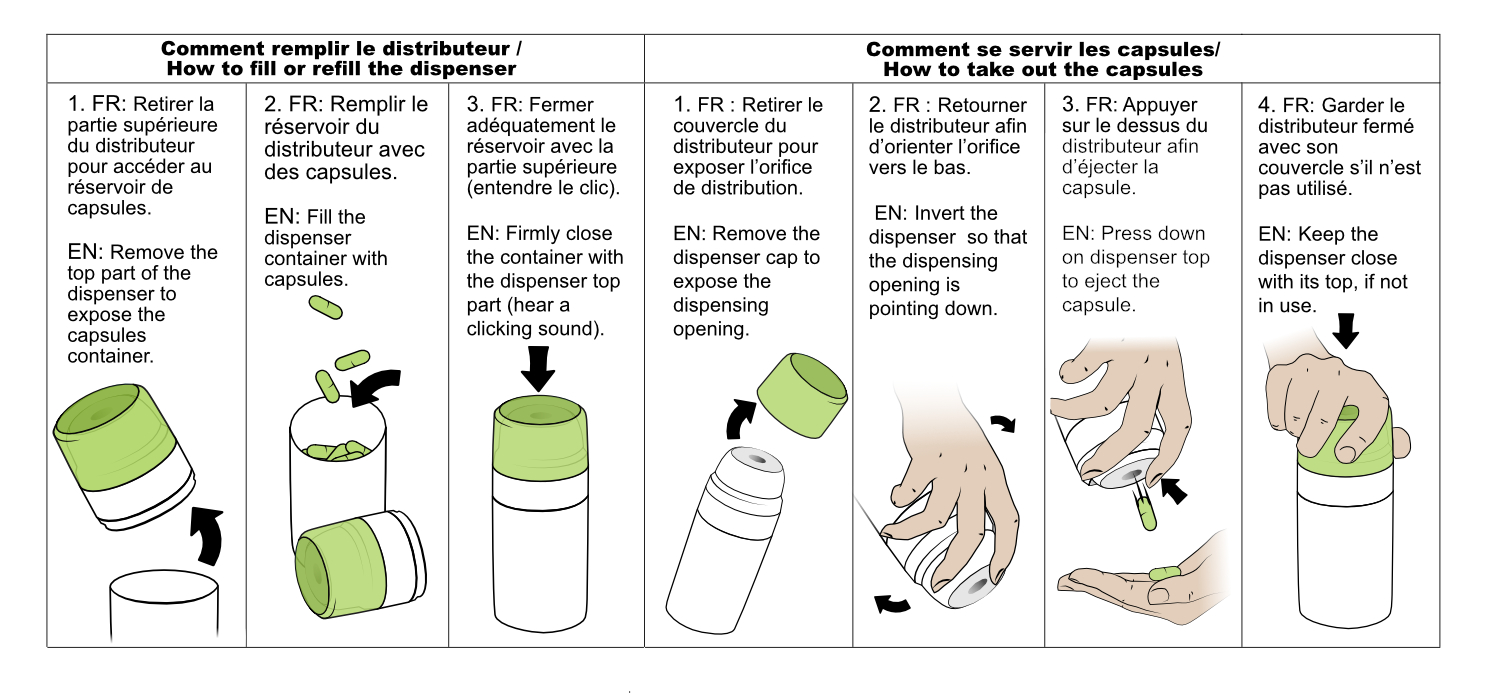 Comment remplir le distributeur /
How to fill or refill the dispenser

1. FR: Retirer la partie supérieure du distributeur pour accéder au réservoir de capsules.

EN: Remove the top part of the dispenser to expose the capsules container.

2. FR: Remplir le réservoir du distributeur avec des capsules.

EN: Fill the dispenser container with capsules.

3. FR: Fermer adéquatement le réservoir avec la partie supérieure (entendre le clic).

EN: Firmly close the container with the dispenser top part (hear a clicking sound).

Comment se servir les capsules/
How to take out the capsules

1. FR : Retirer le couvercle du distributeur pour exposer l'orifice de distribution.

EN: Remove the dispenser cap to expose the dispensing opening.

2. FR : Retourner le distributeur afin d'orienter l'orifice vers le bas.

EN: Invert the dispenser so that the dispensing opening is pointing down.

3. FR: Appuyer sur le dessus du distributeur afin d'éjecter la capsule.

EN: Press down on dispenser top to eject the capsule.

4. FR: Garder le distributeur fermé avec son couvercle s'il n'est pas utilisé.

EN: Keep the dispenser close with its top, if not in use.