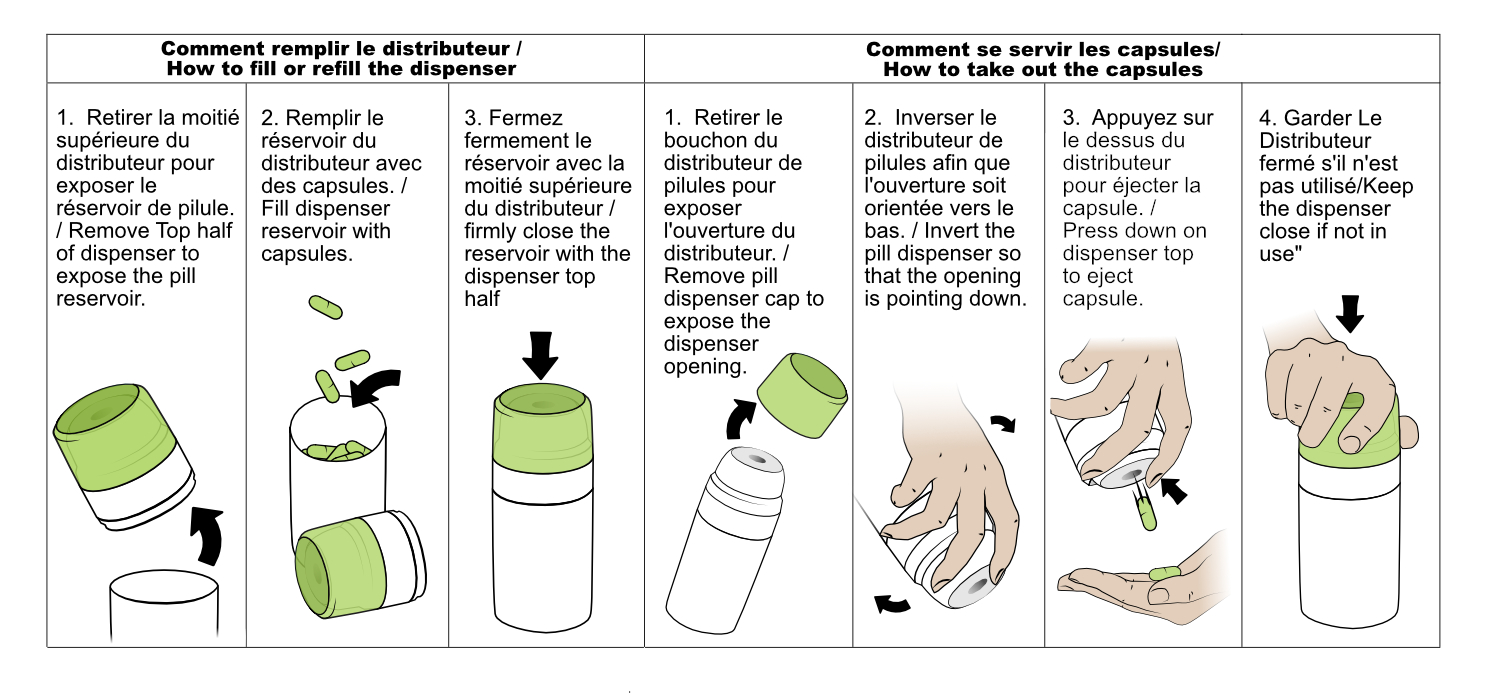 Comment remplir le distributeur / How to fill or refill the dispenser

1. Retirer la moitié supérieure du distributeur pour exposer le réservoir de pilule. / Remove Top half of dispenser to expose the pill reservoir.

2. Remplir le réservoir du distributeur avec des capsules. / Fill dispenser reservoir with capsules.

3. Fermez fermement le réservoir avec la moitié supérieure du distributeur / firmly close the reservoir with the dispenser top half

Comment se servir les capsules/ How to take out the capsules

1. Retirer le bouchon du distributeur de pilules pour exposer l'ouverture du distributeur. / Remove pill dispenser cap to expose the dispenser opening.

2. Inverser le distributeur de pilules afin que l'ouverture soit orientée vers le bas. / Invert the pill dispenser so that the opening is pointing down.

3. Appuyez sur le dessus du distributeur pour éjecter la capsule. / Press down on dispenser top to eject capsule.

4. Garder Le Distributeur fermé s'il n'est pas utilisé/Keep the dispenser close if not in use"