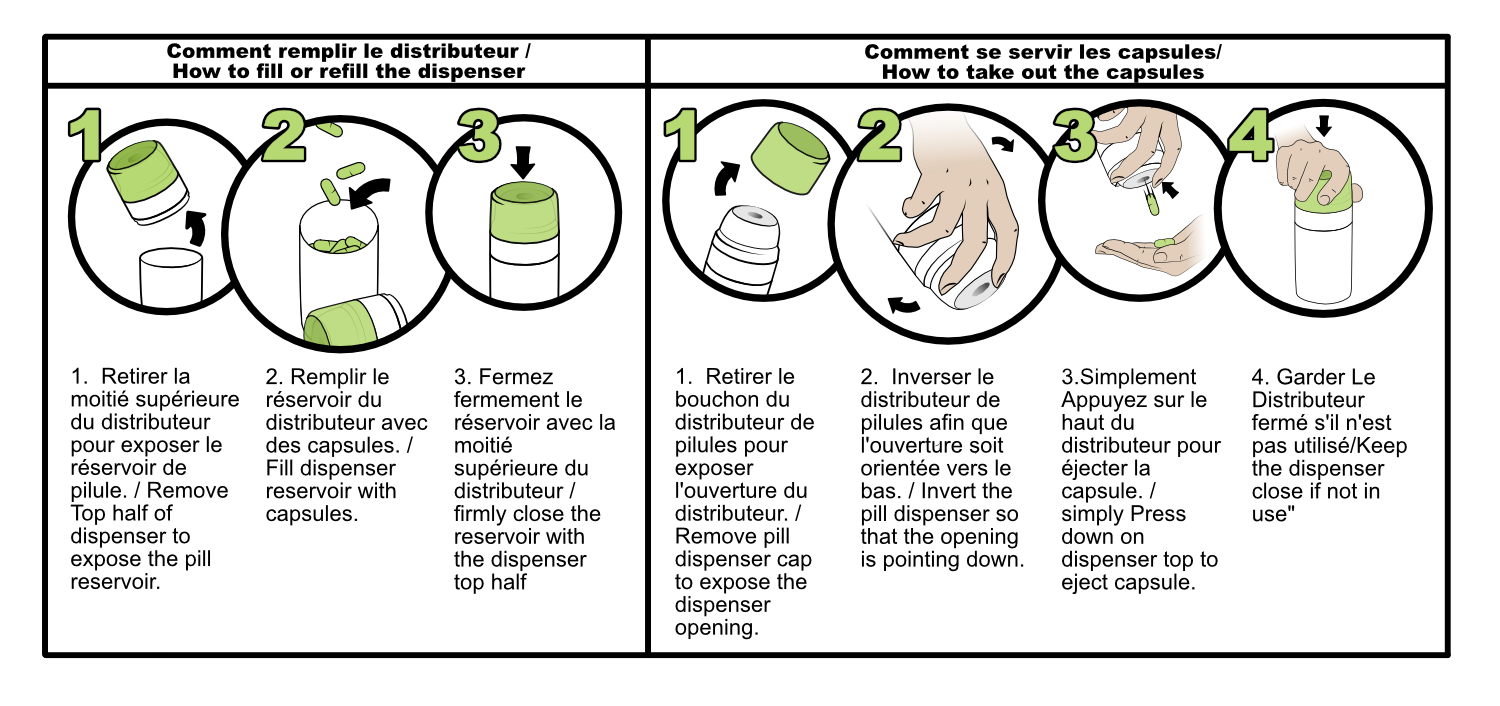 Comment remplir le distributeur /
How to fill or refill the dispenser

1

2

3

1. Retirer la moitié supérieure du distributeur pour exposer le réservoir de pilule. / Remove Top half of dispenser to expose the pill reservoir.

2. Remplir le réservoir du distributeur avec des capsules. / Fill dispenser reservoir with capsules.

3. Fermez fermement le réservoir avec la moitié supérieure du distributeur / firmly close the reservoir with the dispenser top half

Comment se servir les capsules/
How to take out the capsules

1

2

3

4

1. Retirer le bouchon du distributeur de pilules pour exposer l'ouverture du distributeur. / Remove pill dispenser cap to expose the dispenser opening.

2. Inverser le distributeur de pilules afin que l'ouverture soit orientée vers le bas. / Invert the pill dispenser so that the opening is pointing down.

3.Simplement Appuyez sur le haut du distributeur pour éjecter la capsule. / simply Press down on dispenser top to eject capsule.

4. Garder Le Distributeur fermé s'il n'est pas utilisé/Keep the dispenser close if not in use"