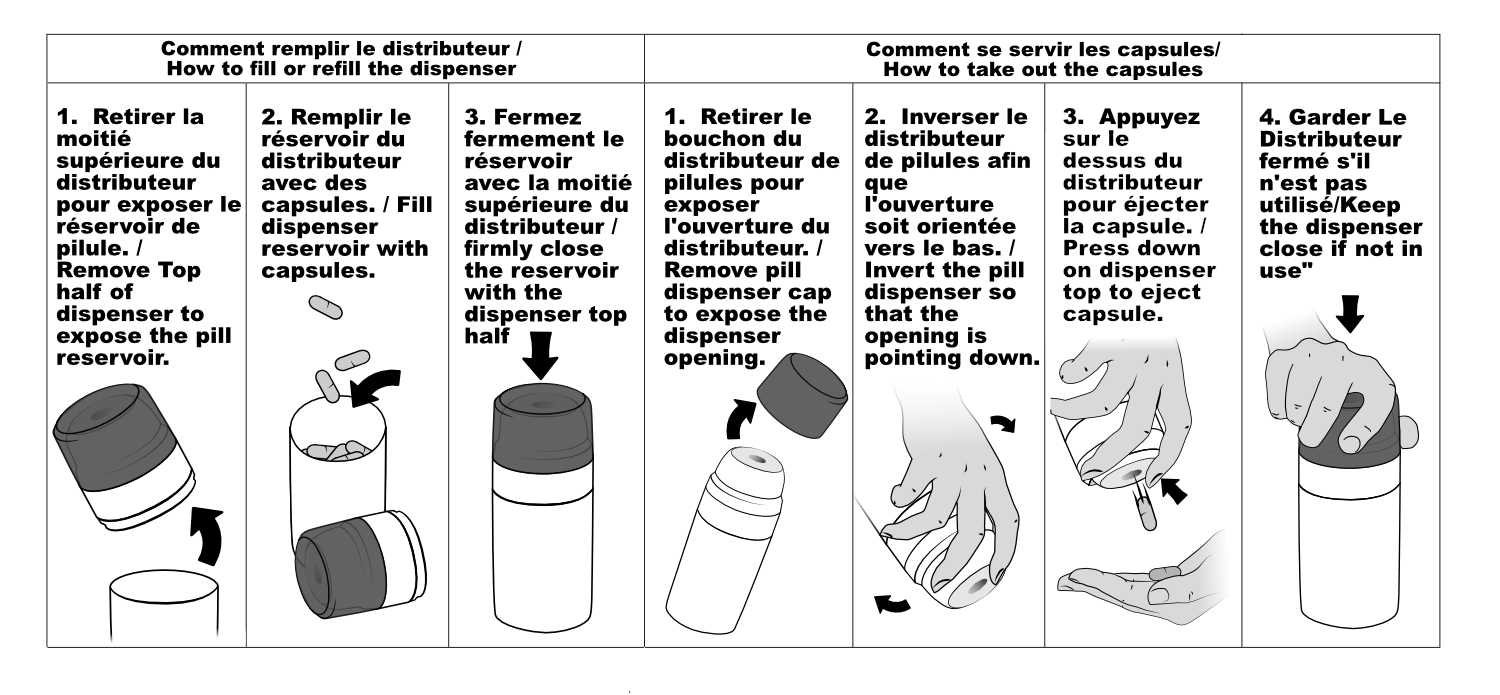 Comment remplir le distributeur /
How to fill or refill the dispenser

1. Retirer la moitié supérieure du distributeur pour exposer le réservoir de pilule. / Remove Top half of dispenser to expose the pill reservoir.

2. Remplir le réservoir du distributeur avec des capsules. / Fill dispenser reservoir with capsules.

3. Fermez fermement le réservoir avec la moitié supérieure du distributeur / firmly close the reservoir with the dispenser top half

Comment se servir les capsules/
How to take out the capsules

1. Retirer le bouchon du distributeur de pilules pour exposer l'ouverture du distributeur. / Remove pill dispenser cap to expose the dispenser opening.

2. Inverser le distributeur de pilules afin que l'ouverture soit orientée vers le bas. / Invert the pill dispenser so that the opening is pointing down.

3. Appuyez sur le dessus du distributeur pour éjecter la capsule. / Press down on dispenser top to eject capsule.

4. Garder Le Distributeur fermé s'il n'est pas utilisé/Keep the dispenser close if not in use"