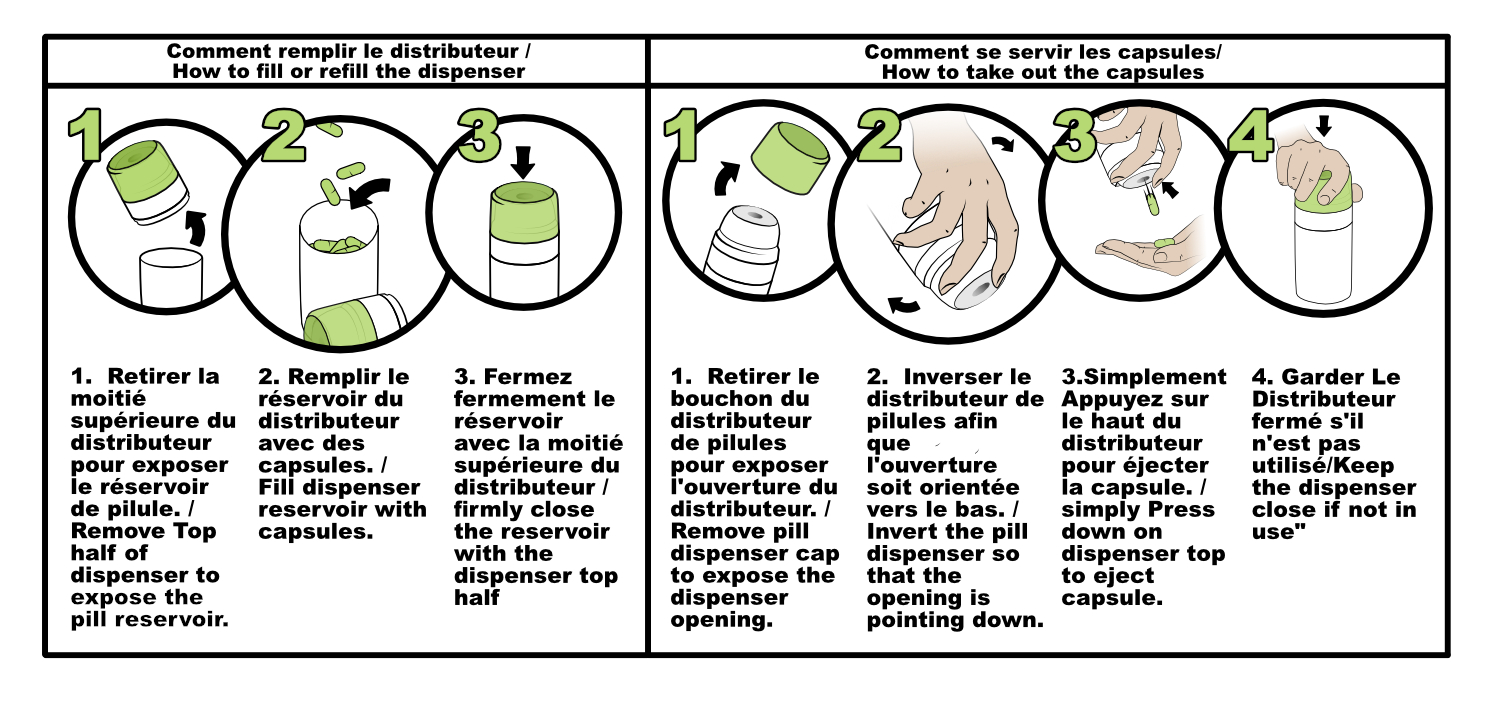 Comment remplir le distributeur / How to fill or refill the dispenser

1

2

3

1. Retirer la moitié supérieure du distributeur pour exposer le réservoir de pilule. / Remove Top half of dispenser to expose the pill reservoir.

2. Remplir le réservoir du distributeur avec des capsules. / Fill dispenser reservoir with capsules.

3. Fermez fermement le réservoir avec la moitié supérieure du distributeur / firmly close the reservoir with the dispenser top half

Comment se servir les capsules/ How to take out the capsules

1

2

3

4

1. Retirer le bouchon du distributeur de pilules pour exposer l'ouverture du distributeur. / Remove pill dispenser cap to expose the dispenser opening.

2. Inverser le distributeur de pilules afin que l'ouverture soit orientée vers le bas. / Invert the pill dispenser so that the opening is pointing down.

3.Simplement Appuyez sur le haut du distributeur pour éjecter la capsule. / simply Press down on dispenser top to eject capsule.

4. Garder Le Distributeur fermé s'il n'est pas utilisé/Keep the dispenser close if not in use"