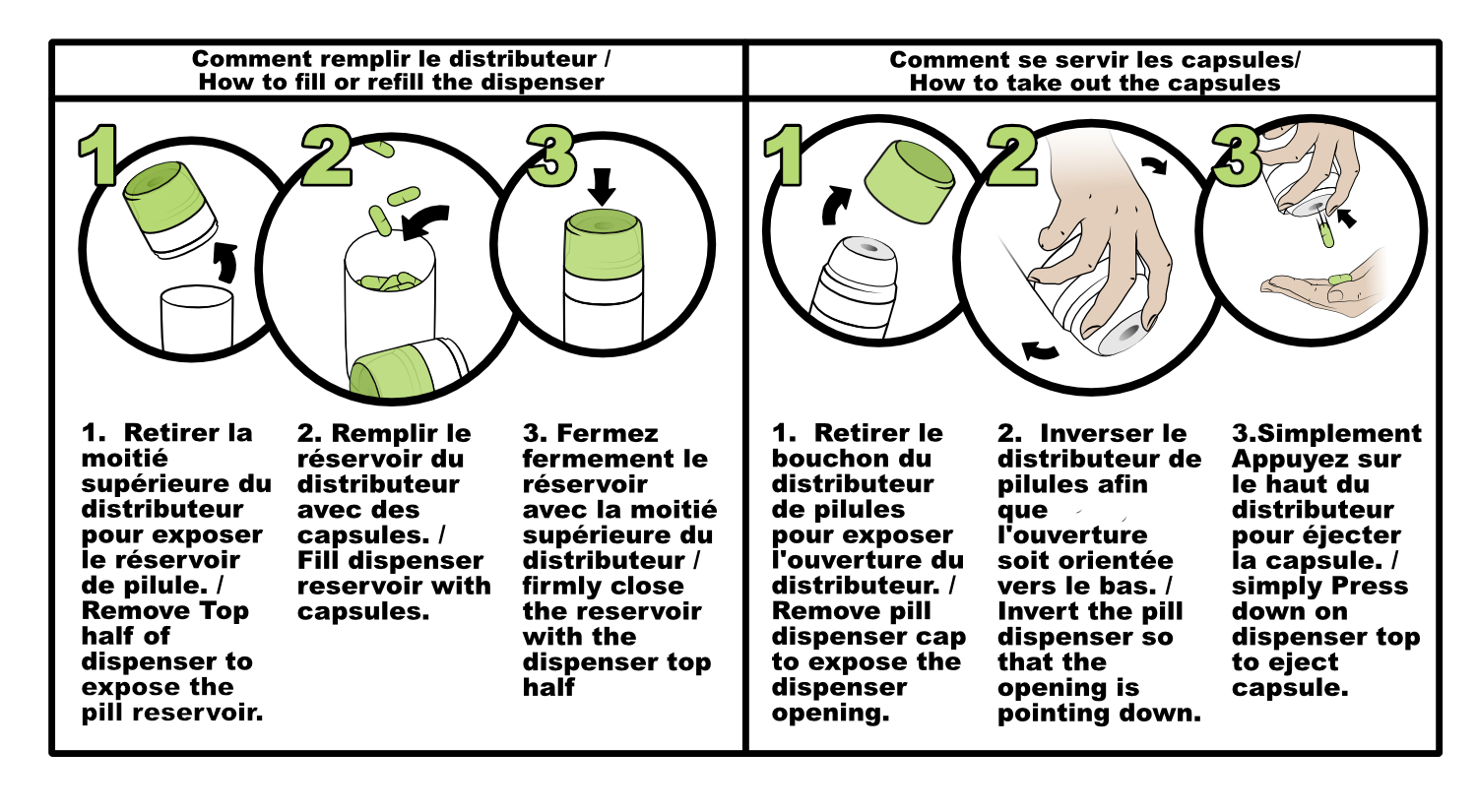 Comment remplir le distributeur / How to fill or refill the dispenser

1

2

3

1. Retirer la moitié supérieure du distributeur pour exposer le réservoir de pilule. / Remove Top half of dispenser to expose the pill reservoir.

2. Remplir le réservoir du distributeur avec des capsules. / Fill dispenser reservoir with capsules.

3. Fermez fermement le réservoir avec la moitié supérieure du distributeur / firmly close the reservoir with the dispenser top half

Comment se servir les capsules/ How to take out the capsules

1

2

3

1. Retirer le bouchon du distributeur de pilules pour exposer l'ouverture du distributeur. / Remove pill dispenser cap to expose the dispenser opening.

2. Inverser le distributeur de pilules afin que l'ouverture soit orientée vers le bas. / Invert the pill dispenser so that the opening is pointing down.

3.Simplement Appuyez sur le haut du distributeur pour éjecter la capsule. / simply Press down on dispenser top to eject capsule.