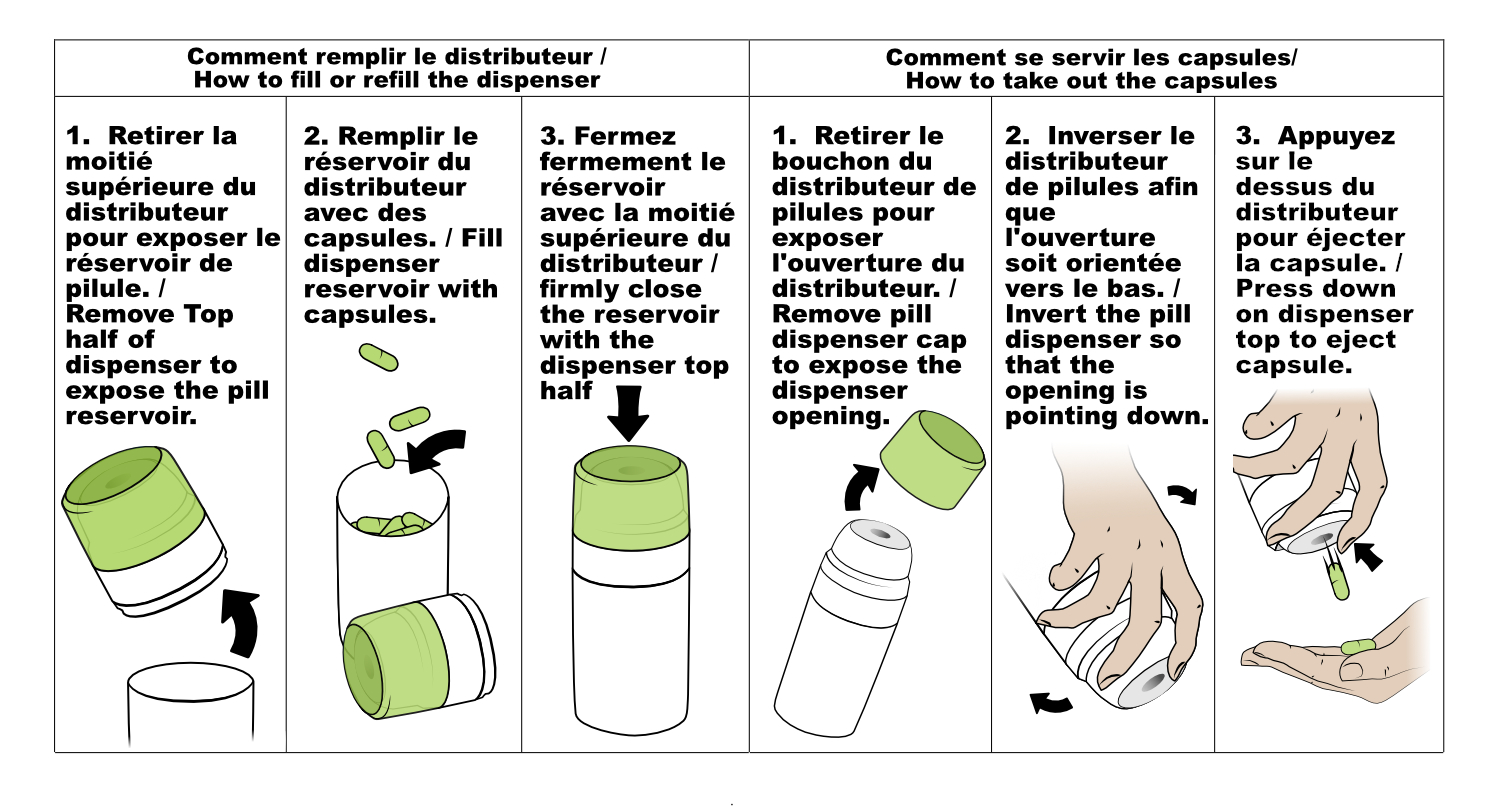 Comment remplir le distributeur /
How to fill or refill the dispenser

1. Retirer la moitié supérieure du distributeur pour exposer le réservoir de pilule. / Remove Top half of dispenser to expose the pill reservoir.

2. Remplir le réservoir du distributeur avec des capsules. / Fill dispenser reservoir with capsules.

3. Fermez fermement le réservoir avec la moitié supérieure du distributeur / firmly close the reservoir with the dispenser top half

Comment se servir les capsules/
How to take out the capsules

1. Retirer le bouchon du distributeur de pilules pour exposer l'ouverture du distributeur. / Remove pill dispenser cap to expose the dispenser opening.

2. Inverser le distributeur de pilules afin que l'ouverture soit orientée vers le bas. / Invert the pill dispenser so that the opening is pointing down.

3. Appuyez sur le dessus du distributeur pour éjecter la capsule. / Press down on dispenser top to eject capsule.