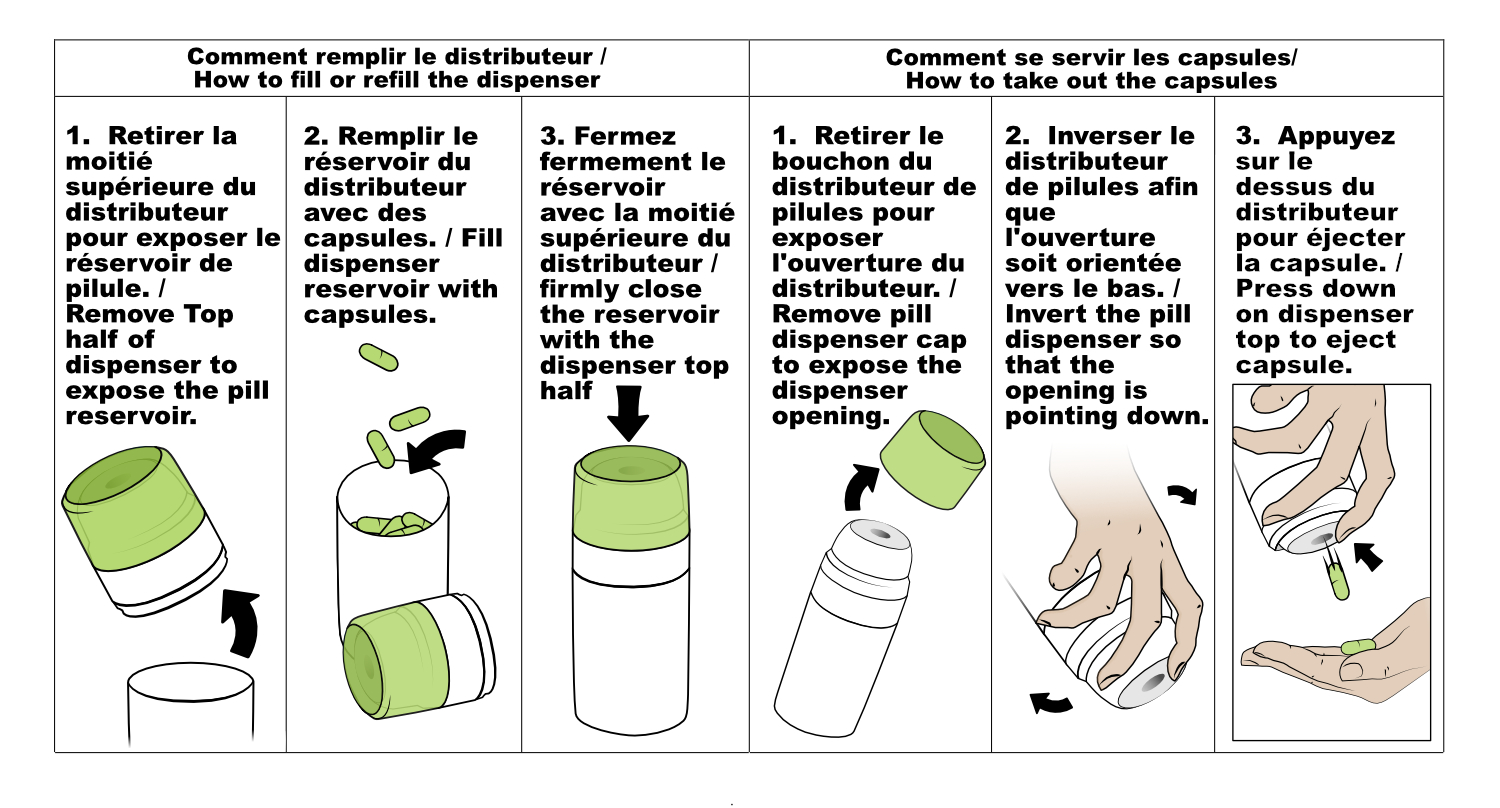 Comment remplir le distributeur / How to fill or refill the dispenser

1. Retirer la moitié supérieure du distributeur pour exposer le réservoir de pilule. / Remove Top half of dispenser to expose the pill reservoir.

2. Remplir le réservoir du distributeur avec des capsules. / Fill dispenser reservoir with capsules.

3. Fermez fermement le réservoir avec la moitié supérieure du distributeur / firmly close the reservoir with the dispenser top half

Comment se servir les capsules/ How to take out the capsules

1. Retirer le bouchon du distributeur de pilules pour exposer l'ouverture du distributeur. / Remove pill dispenser cap to expose the dispenser opening.

2. Inverser le distributeur de pilules afin que l'ouverture soit orientée vers le bas. / Invert the pill dispenser so that the opening is pointing down.

3. Appuyez sur le dessus du distributeur pour éjecter la capsule. / Press down on dispenser top to eject capsule.