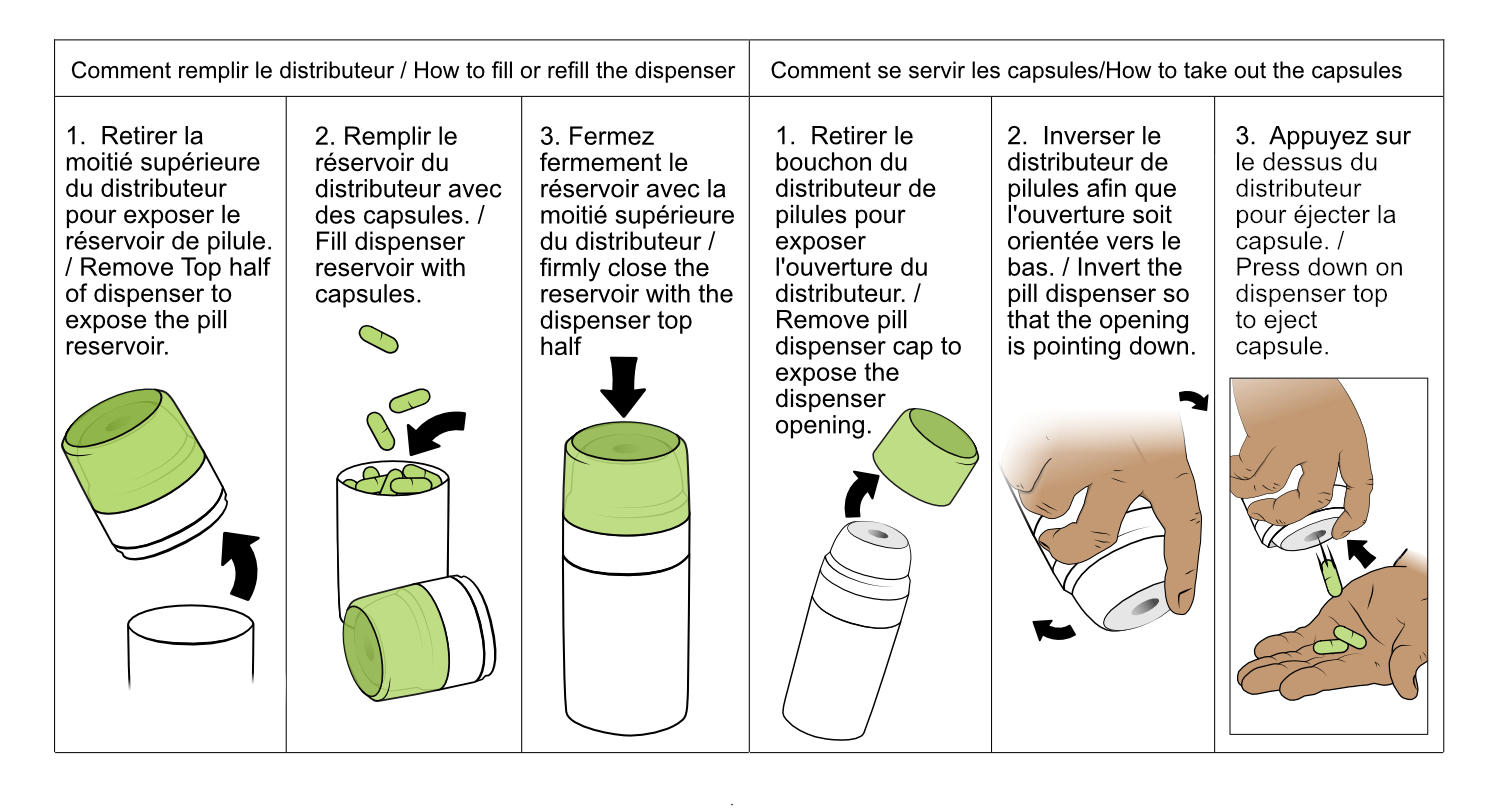 Comment remplir le distributeur / How to fill or refill the dispenser

1. Retirer la moitié supérieure du distributeur pour exposer le réservoir de pilule. / Remove Top half of dispenser to expose the pill reservoir.

2. Remplir le réservoir du distributeur avec des capsules. / Fill dispenser reservoir with capsules.

3. Fermez fermement le réservoir avec la moitié supérieure du distributeur / firmly close the reservoir with the dispenser top half

Comment se servir les capsules/How to take out the capsules

1. Retirer le bouchon du distributeur de pilules pour exposer l'ouverture du distributeur. / Remove pill dispenser cap to expose the dispenser opening.

2. Inverser le distributeur de pilules afin que l'ouverture soit orientée vers le bas. / Invert the pill dispenser so that the opening is pointing down.

3. Appuyez sur le dessus du distributeur pour éjecter la capsule. / Press down on dispenser top to eject capsule.