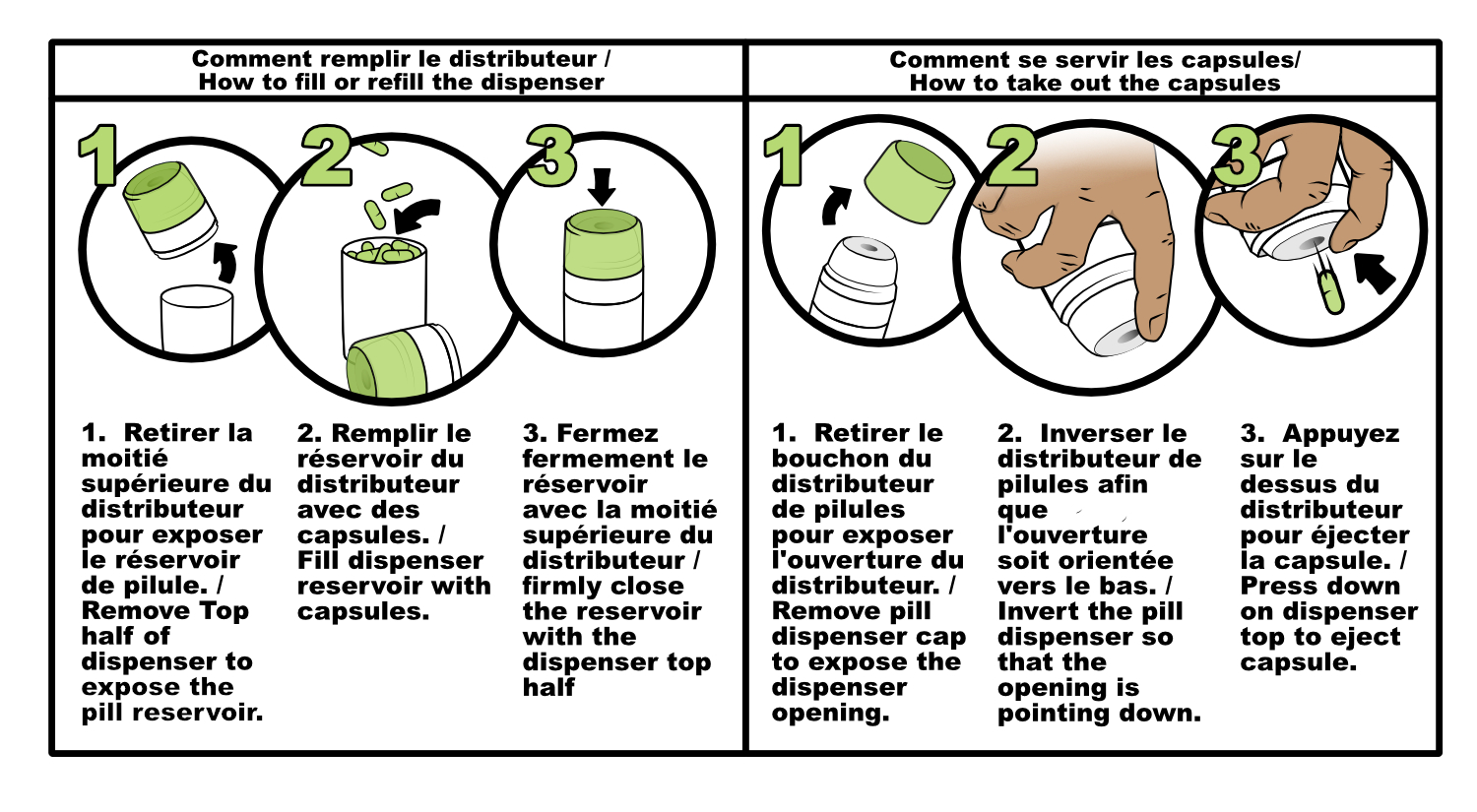 Comment remplir le distributeur / How to fill or refill the dispenser

1

2

3

1. Retirer la moitié supérieure du distributeur pour exposer le réservoir de pilule. / Remove Top half of dispenser to expose the pill reservoir.

2. Remplir le réservoir du distributeur avec des capsules. / Fill dispenser reservoir with capsules.

3. Fermez fermement le réservoir avec la moitié supérieure du distributeur / firmly close the reservoir with the dispenser top half

Comment se servir les capsules/ How to take out the capsules

1

2

3

1. Retirer le bouchon du distributeur de pilules pour exposer l'ouverture du distributeur. / Remove pill dispenser cap to expose the dispenser opening.

2. Inverser le distributeur de pilules afin que l'ouverture soit orientée vers le bas. / Invert the pill dispenser so that the opening is pointing down.

3. Appuyez sur le dessus du distributeur pour éjecter la capsule. / Press down on dispenser top to eject capsule.