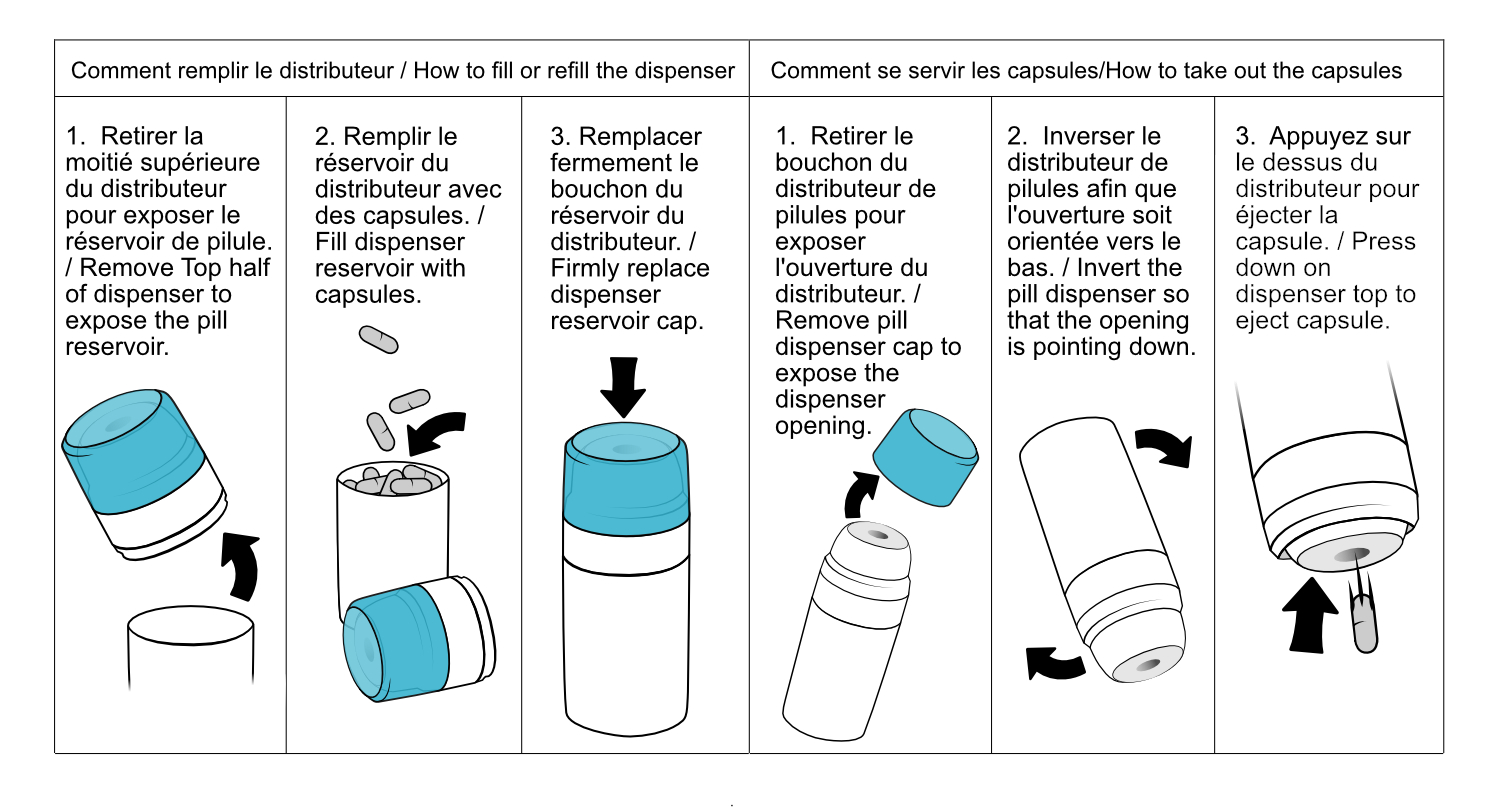 Comment remplir le distributeur / How to fill or refill the dispenser

1. Retirer la moitié supérieure du distributeur pour exposer le réservoir de pilule. / Remove Top half of dispenser to expose the pill reservoir.

2. Remplir le réservoir du distributeur avec des capsules. / Fill dispenser reservoir with capsules.

3. Remplacer fermement le bouchon du réservoir du distributeur. / Firmly replace dispenser reservoir cap.

Comment se servir les capsules/How to take out the capsules

1. Retirer le bouchon du distributeur de pilules pour exposer l'ouverture du distributeur. / Remove pill dispenser cap to expose the dispenser opening.

2. Inverser le distributeur de pilules afin que l'ouverture soit orientée vers le bas. / Invert the pill dispenser so that the opening is pointing down.

3. Appuyez sur le dessus du distributeur pour éjecter la capsule. / Press down on dispenser top to eject capsule.