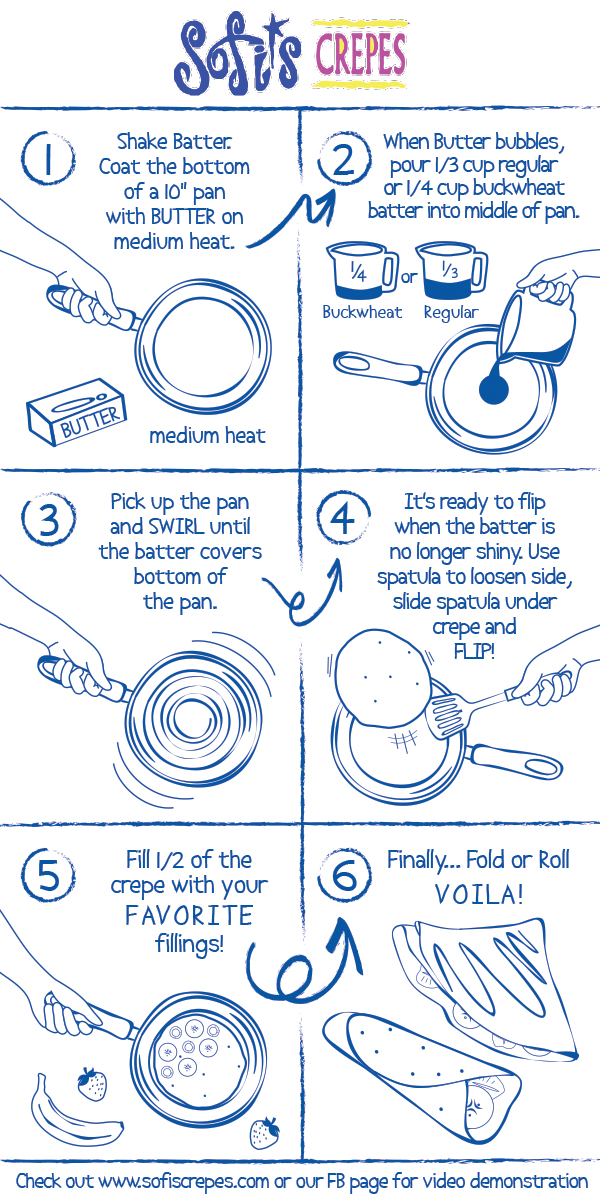 Sofi's CREPES

1
Shake Batter. Coat the bottom of a 10" pan with BUTTER on medium heat.

BUTTER
medium heat

2
When Butter bubbles, pour 1/3 cup regular or 1/4 cup buckwheat batter into middle of pan.

$\frac{1}{4}$ or $\frac{1}{3}$
Buckwheat Regular

3
Pick up the pan and SWIRL until the batter covers bottom of the pan.

4
It's ready to flip when the batter is no longer shiny. Use spatula to loosen side, slide spatula under crepe and FLIP!

5
Fill 1/2 of the crepe with your FAVORITE fillings!

6
Finally... Fold or Roll
VOILA!

Check out www.sofiscrepes.com or our FB page for video demonstration