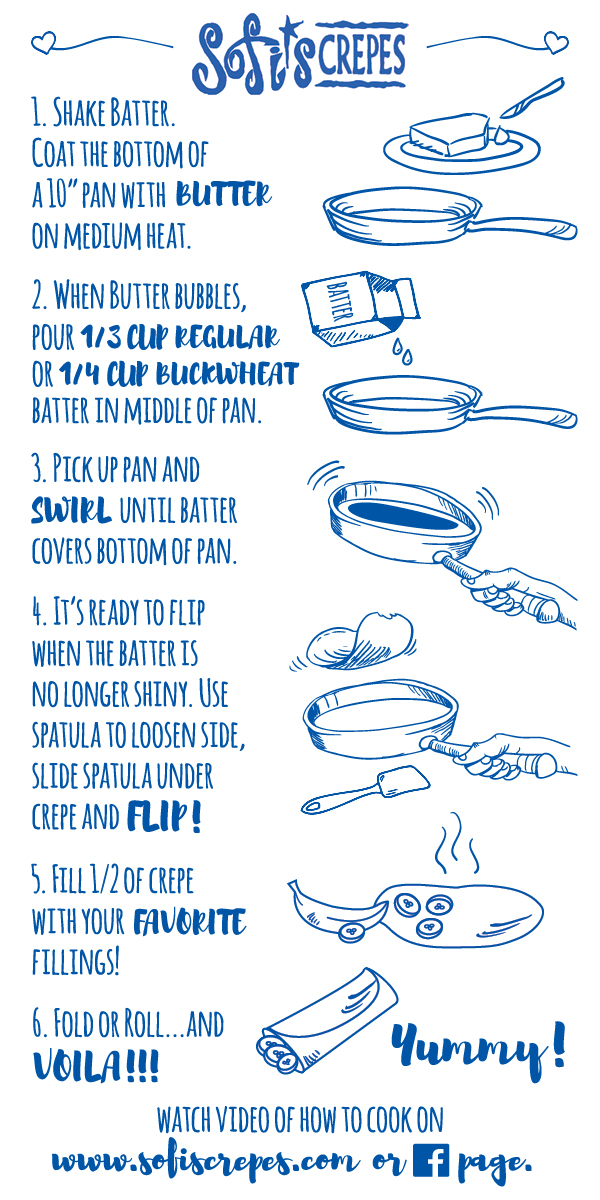 Sofi's CREPES

1. SHAKE BATTER. COAT THE BOTTOM OF A 10" PAN WITH BUTTER ON MEDIUM HEAT.

2. WHEN BUTTER BUBBLES, POUR 1/3 CUP REGULAR OR 1/4 CUP BUCKWHEAT BATTER IN MIDDLE OF PAN.

BATTER

3. PICK UP PAN AND SWIRL UNTIL BATTER COVERS BOTTOM OF PAN.

4. IT'S READY TO FLIP WHEN THE BATTER IS NO LONGER SHINY. USE SPATULA TO LOOSEN SIDE, SLIDE SPATULA UNDER CREPE AND FLIP!

5. FILL 1/2 OF CREPE WITH YOUR FAVORITE FILLINGS!

6. FOLD OR ROLL...AND VOILA!!!

Yummy!

WATCH VIDEO OF HOW TO COOK ON
www.sofiscrepes.com or f page.