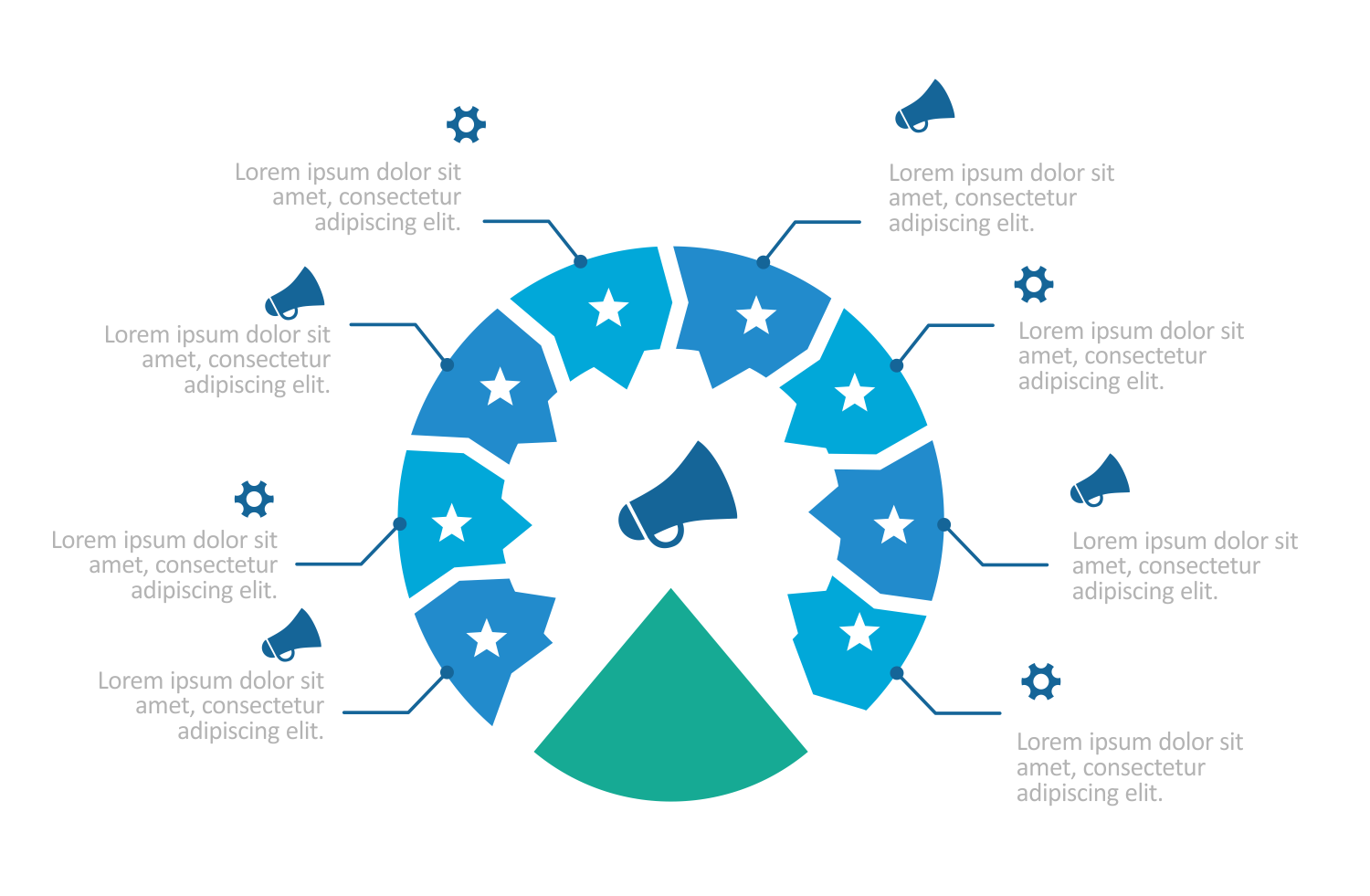 Lorem ipsum dolor sit amet, consectetur adipiscing elit.

Lorem ipsum dolor sit amet, consectetur adipiscing elit.

Lorem ipsum dolor sit amet, consectetur adipiscing elit.

Lorem ipsum dolor sit amet, consectetur adipiscing elit.

Lorem ipsum dolor sit amet, consectetur adipiscing elit.

Lorem ipsum dolor sit amet, consectetur adipiscing elit.

Lorem ipsum dolor sit amet, consectetur adipiscing elit.

Lorem ipsum dolor sit amet, consectetur adipiscing elit.