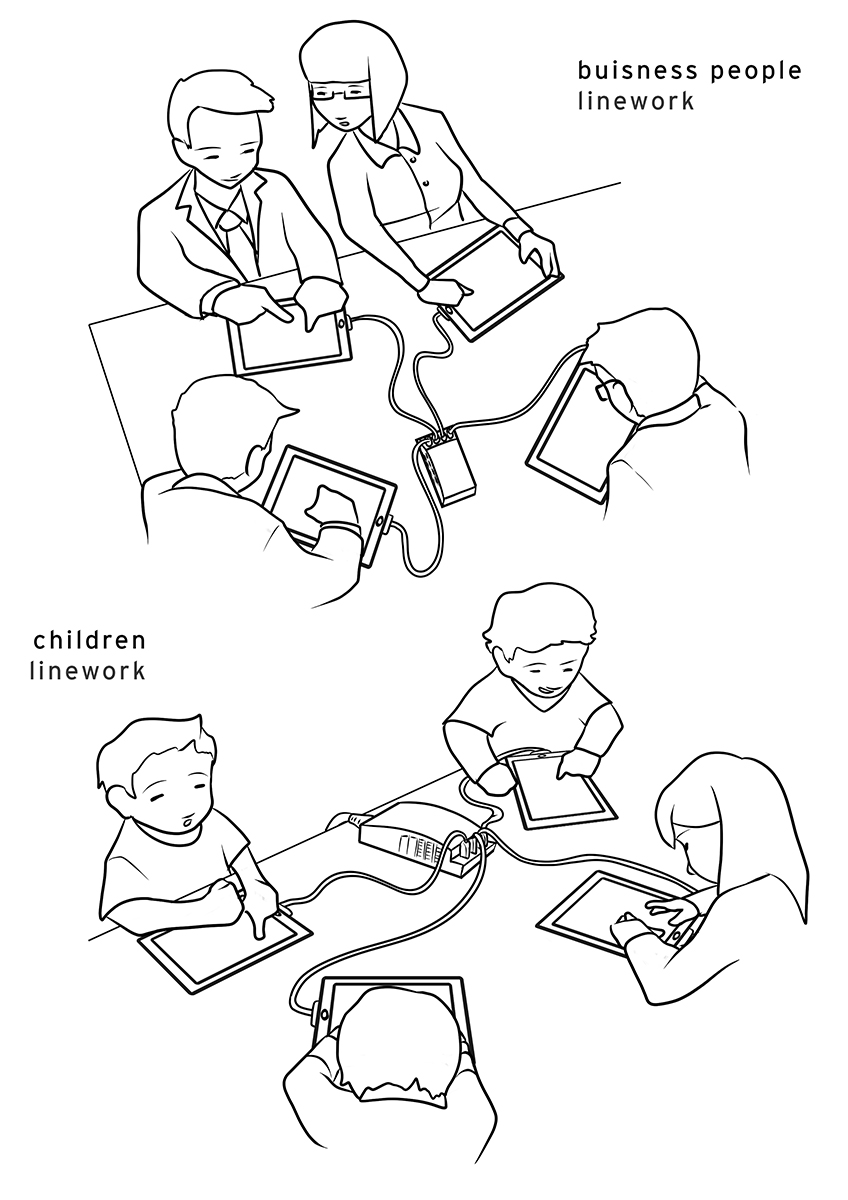 buisness people
linework

children
linework