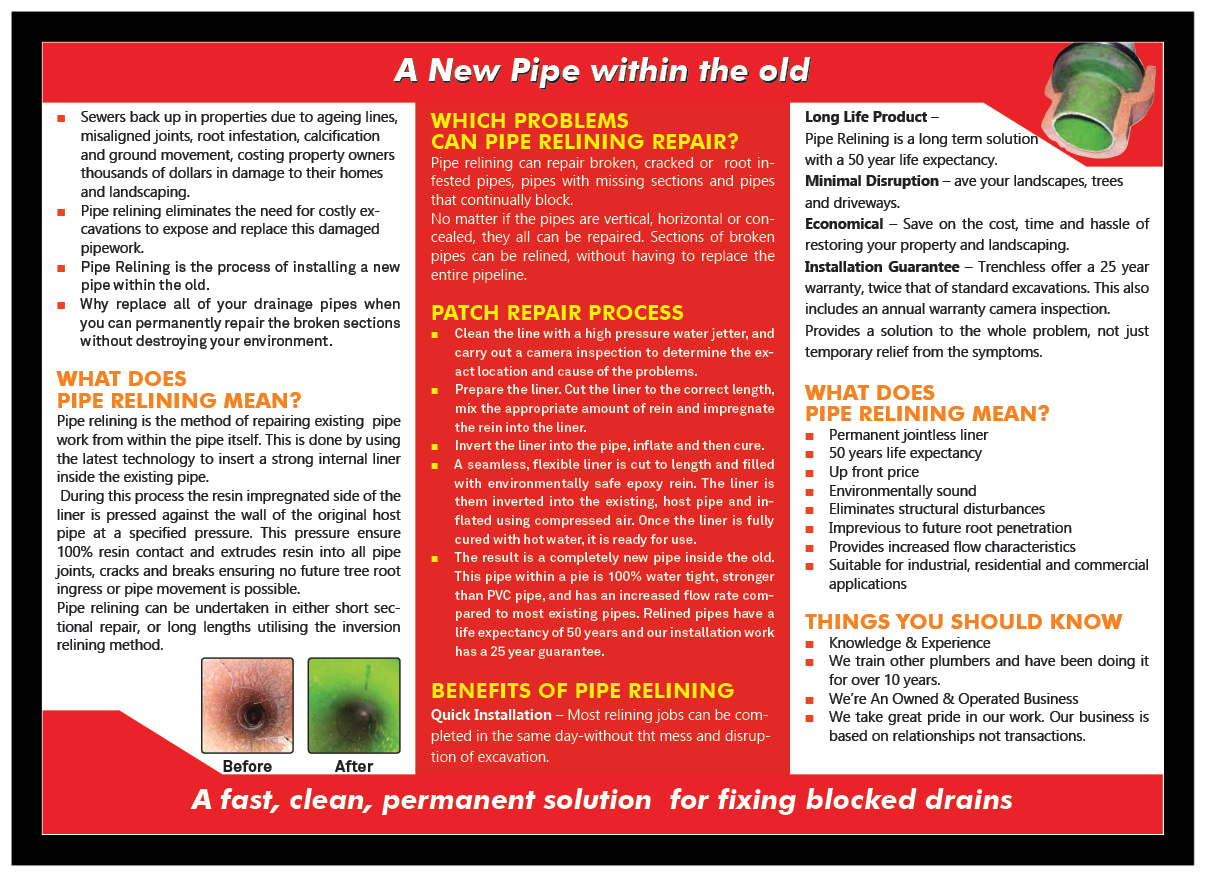 A New Pipe within the old

■ Sewers back up in properties due to ageing lines, misaligned joints, root infestation, calcification and ground movement, costing property owners thousands of dollars in damage to their homes and landscaping.
■ Pipe relining eliminates the need for costly excavations to expose and replace this damaged pipework.
■ Pipe Relining is the process of installing a new pipe within the old.
■ Why replace all of your drainage pipes when you can permanently repair the broken sections without destroying your environment.

WHAT DOES PIPE RELINING MEAN?
Pipe relining is the method of repairing existing pipe work from within the pipe itself. This is done by using the latest technology to insert a strong internal liner inside the existing pipe.
During this process the resin impregnated side of the liner is pressed against the wall of the original host pipe at a specified pressure. This pressure ensure 100% resin contact and extrudes resin into all pipe joints, cracks and breaks ensuring no future tree root ingress or pipe movement is possible.
Pipe relining can be undertaken in either short sectional repair, or long lengths utilising the inversion relining method.

Before After

WHICH PROBLEMS CAN PIPE RELINING REPAIR?
Pipe relining can repair broken, cracked or root infested pipes, pipes with missing sections and pipes that continually block.
No matter if the pipes are vertical, horizontal or concealed, they all can be repaired. Sections of broken pipes can be relined, without having to replace the entire pipeline.

PATCH REPAIR PROCESS
■ Clean the line with a high pressure water jetter, and carry out a camera inspection to determine the exact location and cause of the problems.
■ Prepare the liner. Cut the liner to the correct length, mix the appropriate amount of rein and impregnate the rein into the liner.
■ Invert the liner into the pipe, inflate and then cure.
■ A seamless, flexible liner is cut to length and filled with environmentally safe epoxy rein. The liner is them inverted into the existing, host pipe and inflated using compressed air. Once the liner is fully cured with hot water, it is ready for use.
■ The result is a completely new pipe inside the old. This pipe within a pie is 100% water tight, stronger than PVC pipe, and has an increased flow rate compared to most existing pipes. Relined pipes have a life expectancy of 50 years and our installation work has a 25 year guarantee.

BENEFITS OF PIPE RELINING
Quick Installation – Most relining jobs can be completed in the same day-without tht mess and disruption of excavation.

Long Life Product –
Pipe Relining is a long term solution with a 50 year life expectancy.
Minimal Disruption – ave your landscapes, trees and driveways.
Economical – Save on the cost, time and hassle of restoring your property and landscaping.
Installation Guarantee – Trenchless offer a 25 year warranty, twice that of standard excavations. This also includes an annual warranty camera inspection.
Provides a solution to the whole problem, not just temporary relief from the symptoms.

WHAT DOES PIPE RELINING MEAN?
■ Permanent jointless liner
■ 50 years life expectancy
■ Up front price
■ Environmentally sound
■ Eliminates structural disturbances
■ Imprevious to future root penetration
■ Provides increased flow characteristics
■ Suitable for industrial, residential and commercial applications

THINGS YOU SHOULD KNOW
■ Knowledge & Experience
■ We train other plumbers and have been doing it for over 10 years.
■ We're An Owned & Operated Business
■ We take great pride in our work. Our business is based on relationships not transactions.

A fast, clean, permanent solution for fixing blocked drains