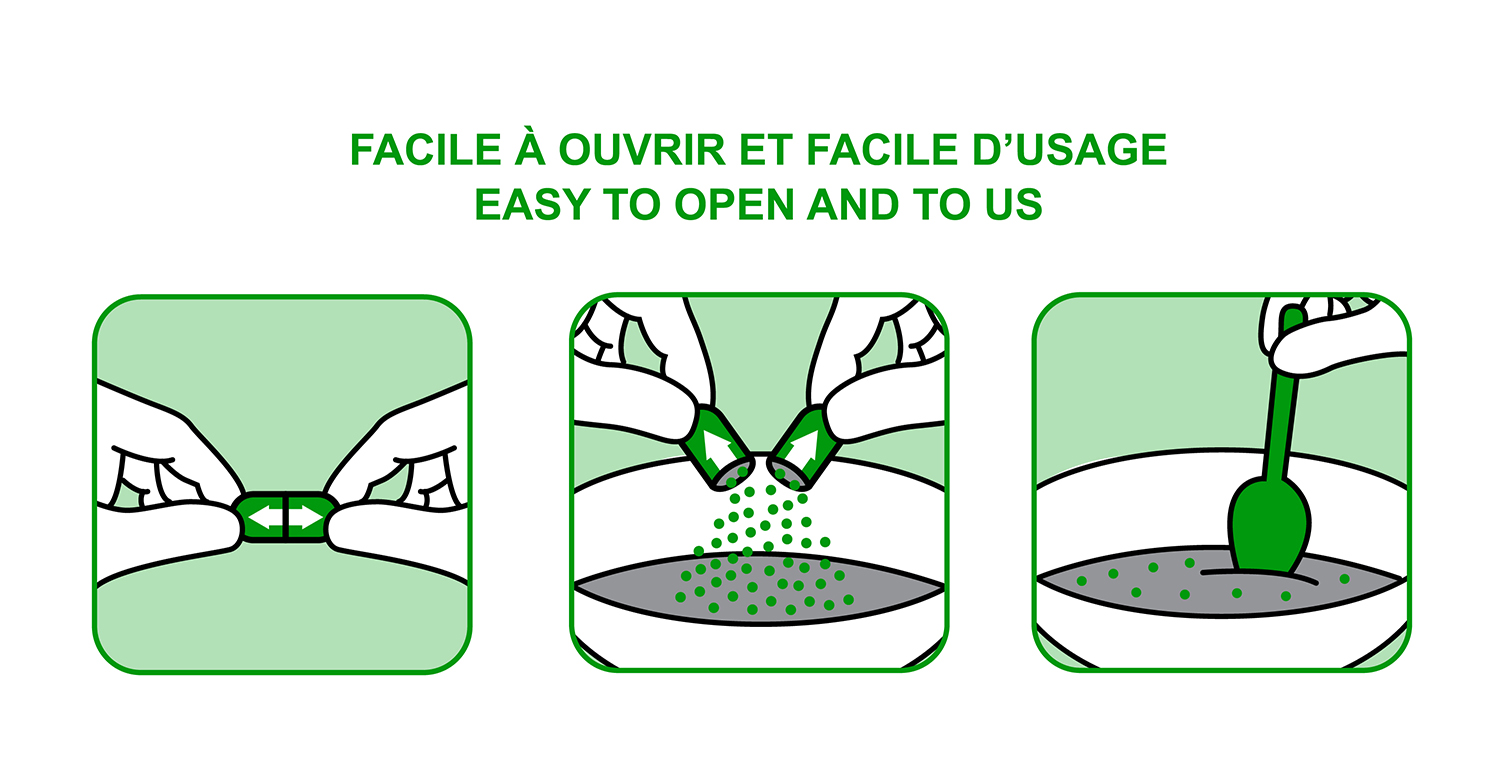 FACILE À OUVRIR ET FACILE D'USAGE
EASY TO OPEN AND TO US