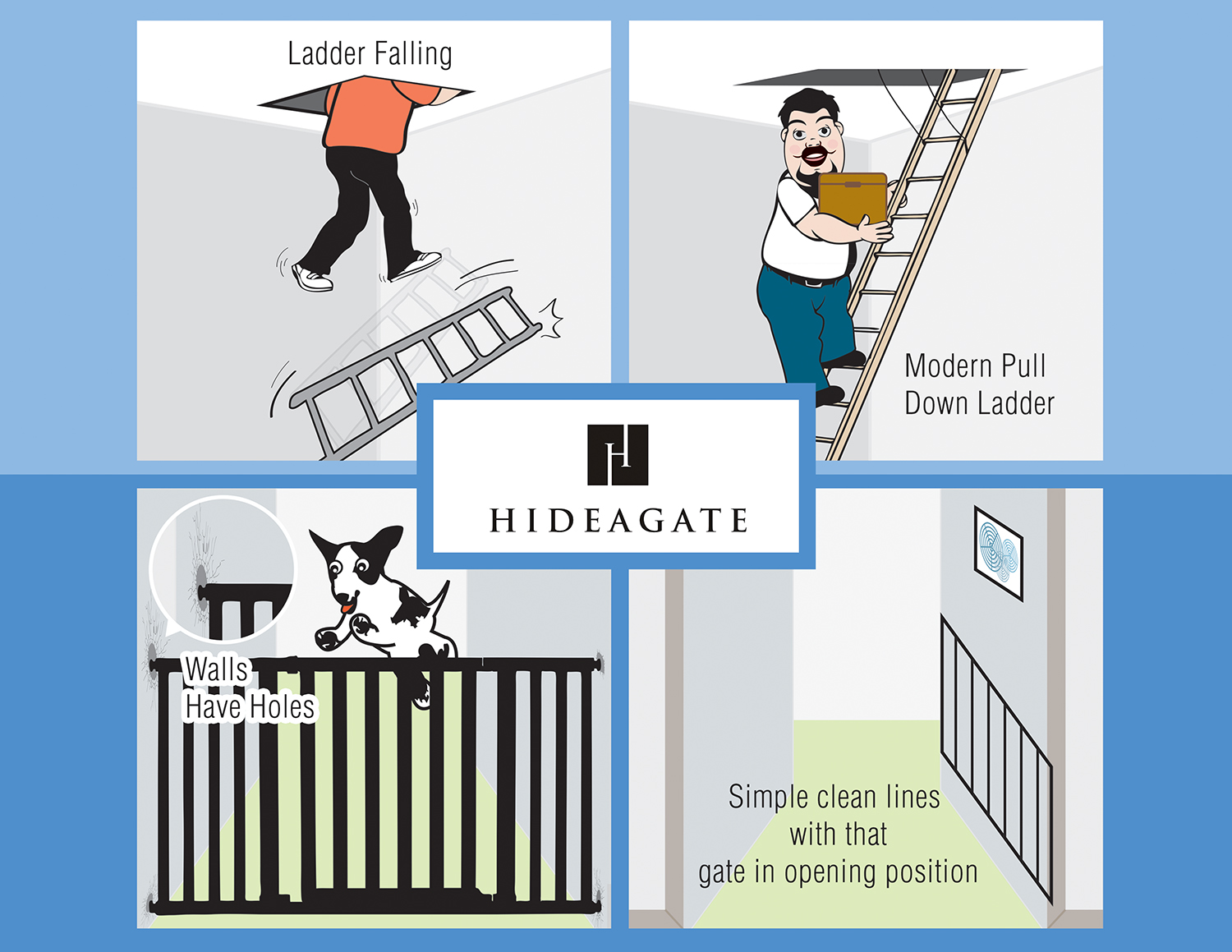 Ladder Falling

Modern Pull Down Ladder

HIDEAGATE

Walls Have Holes

Simple clean lines with that gate in opening position