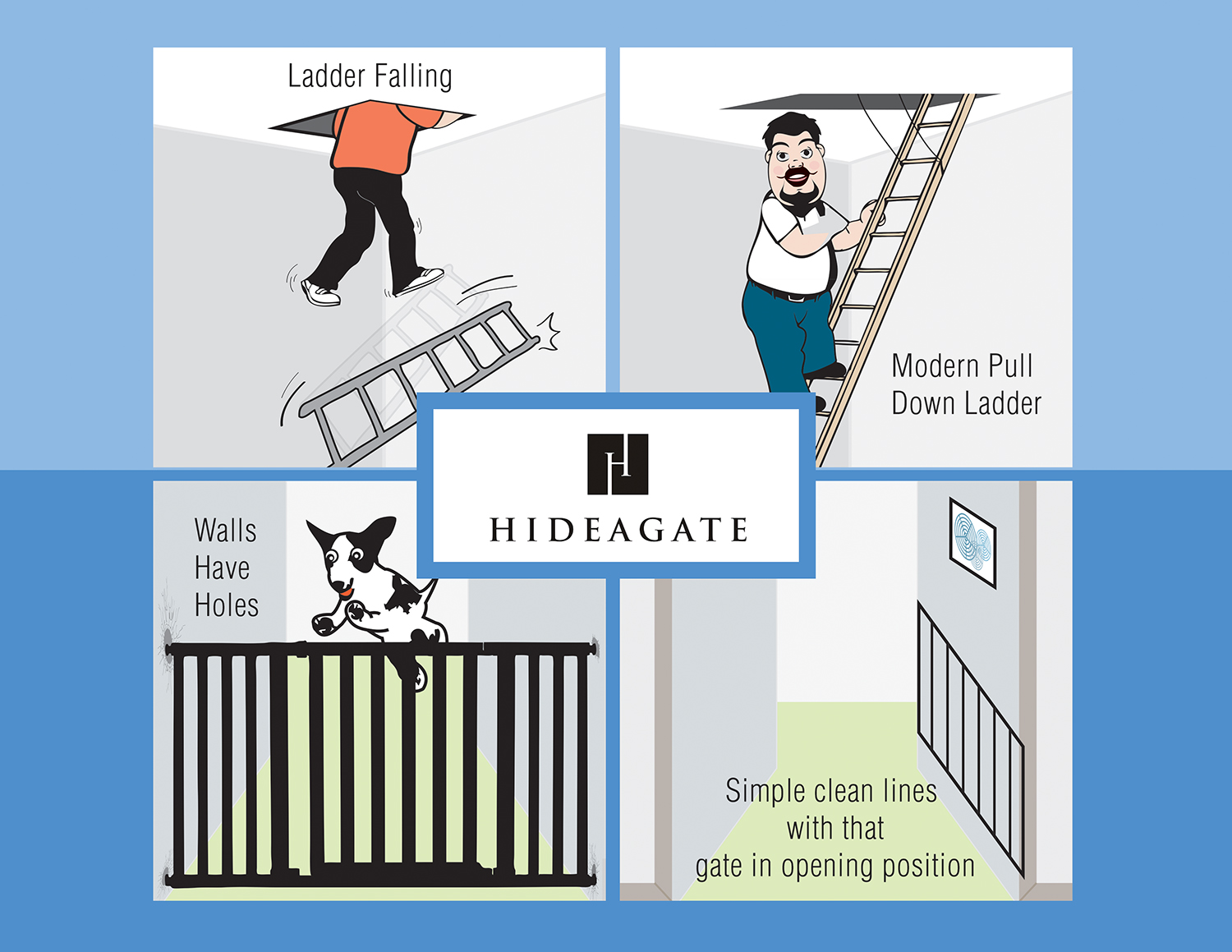 Ladder Falling

Modern Pull Down Ladder

HIDEAGATE

Walls Have Holes

Simple clean lines with that gate in opening position