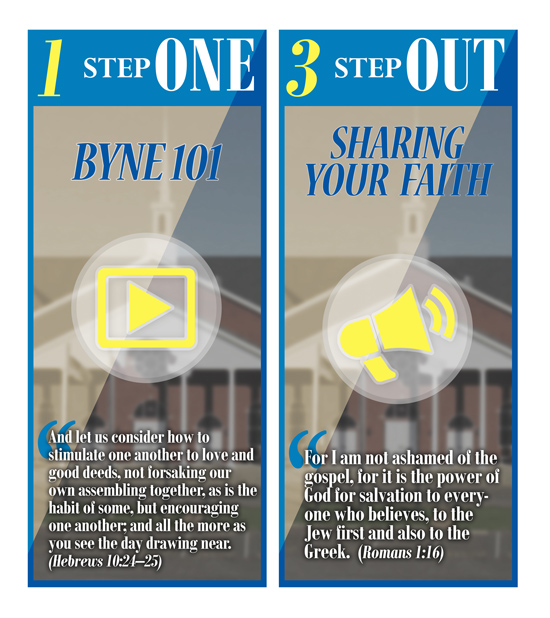 1 STEP ONE

BYNE 101

“And let us consider how to stimulate one another to love and good deeds, not forsaking our own assembling together, as is the habit of some, but encouraging one another; and all the more as you see the day drawing near. (Hebrews 10:24–25)

3 STEP OUT

SHARING YOUR FAITH

“For I am not ashamed of the gospel, for it is the power of God for salvation to everyone who believes, to the Jew first and also to the Greek. (Romans 1:16)