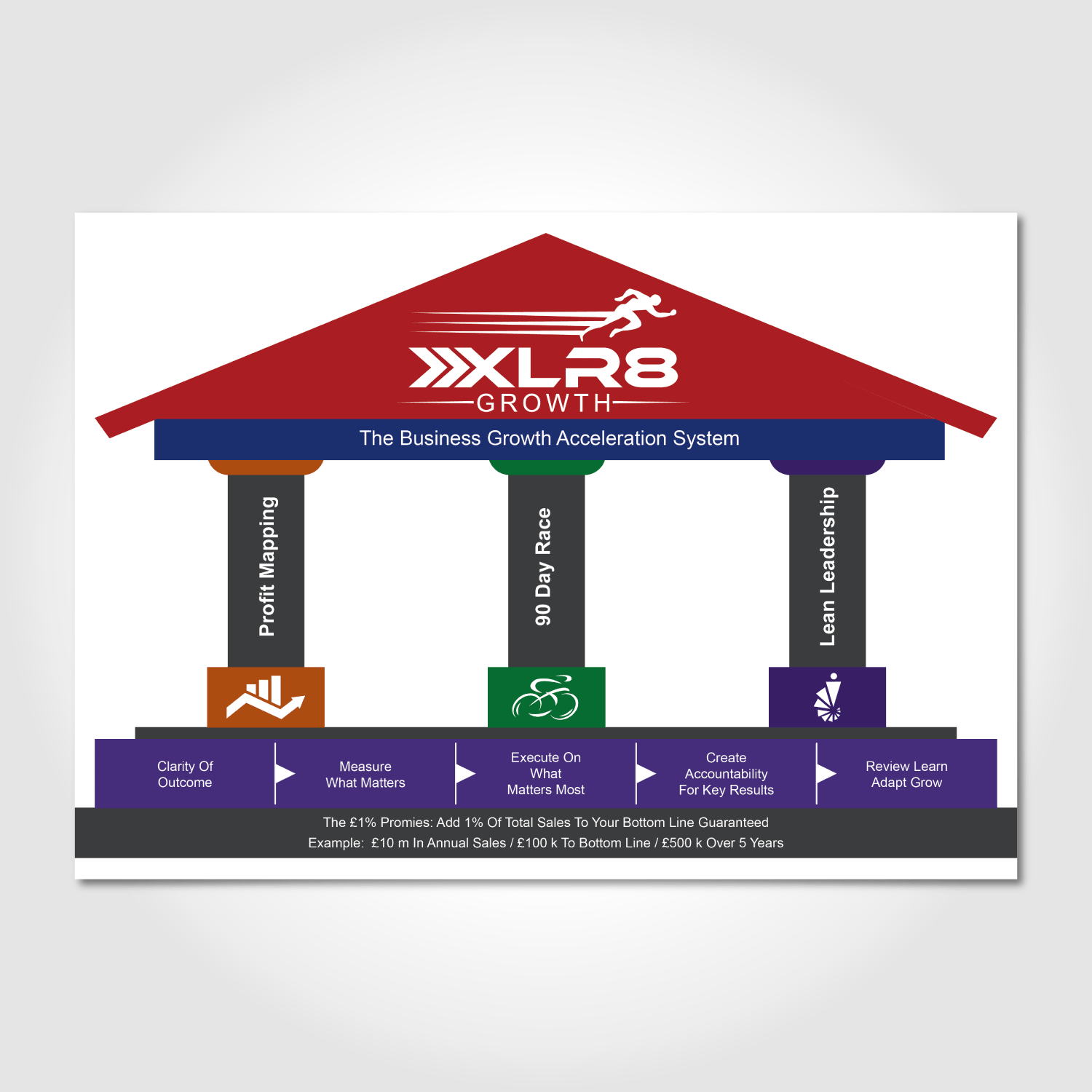 XLR8
GROWTH

The Business Growth Acceleration System

Profit Mapping

90 Day Race

Lean Leadership

Clarity Of Outcome

Measure What Matters

Execute On What Matters Most

Create Accountability For Key Results

Review Learn Adapt Grow

The £1% Promies: Add 1% Of Total Sales To Your Bottom Line Guaranteed
Example: £10 m In Annual Sales / £100 k To Bottom Line / £500 k Over 5 Years