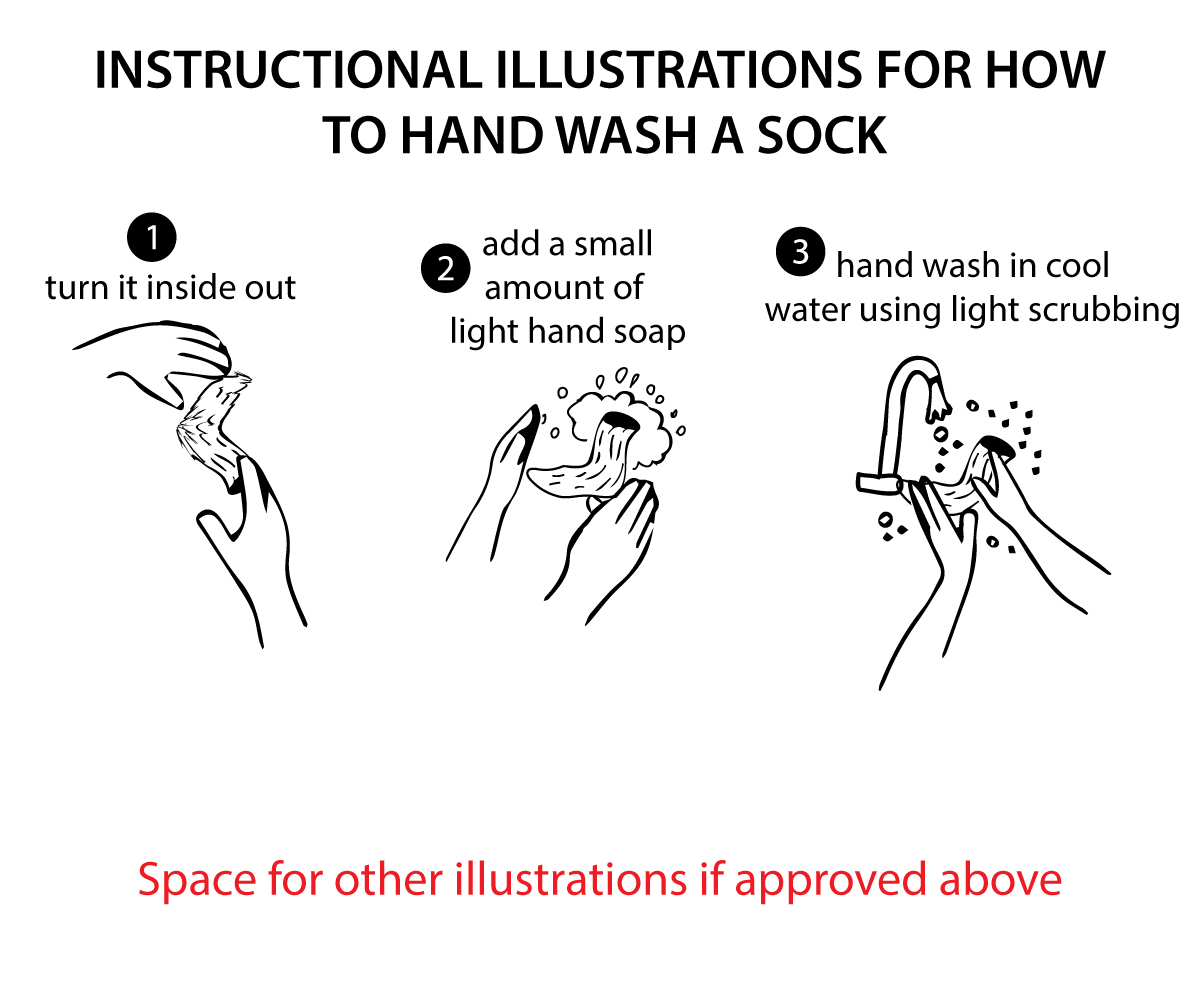 INSTRUCTIONAL ILLUSTRATIONS FOR HOW TO HAND WASH A SOCK

1 turn it inside out

2 add a small amount of light hand soap

3 hand wash in cool water using light scrubbing

Space for other illustrations if approved above