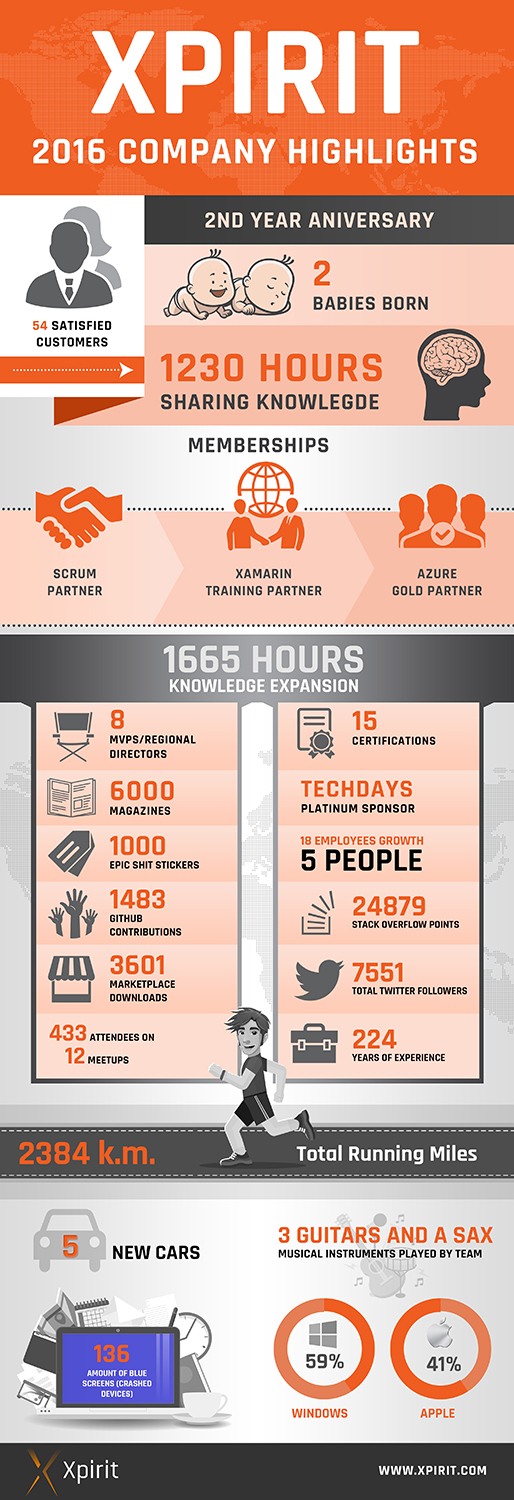 XPIRIT
2016 COMPANY HIGHLIGHTS

2ND YEAR ANIVERSARY

54 SATISFIED CUSTOMERS

2
BABIES BORN

1230 HOURS
SHARING KNOWLEGDE

MEMBERSHIPS

SCRUM PARTNER

XAMARIN TRAINING PARTNER

AZURE GOLD PARTNER

1665 HOURS
KNOWLEDGE EXPANSION

8
MVPS/REGIONAL DIRECTORS

6000
MAGAZINES

1000
EPIC SHIT STICKERS

1483
GITHUB CONTRIBUTIONS

3601
MARKETPLACE DOWNLOADS

433 ATTENDEES ON
12 MEETUPS

15
CERTIFICATIONS

TECHDAYS
PLATINUM SPONSOR

18 EMPLOYEES GROWTH
5 PEOPLE

24879
STACK OVERFLOW POINTS

7551
TOTAL TWITTER FOLLOWERS

224
YEARS OF EXPERIENCE

2384 k.m.
Total Running Miles

5 NEW CARS

136
AMOUNT OF BLUE SCREENS (CRASHED DEVICES)

3 GUITARS AND A SAX
MUSICAL INSTRUMENTS PLAYED BY TEAM

59%
WINDOWS

41%
APPLE

Xpirit

WWW.XPIRIT.COM