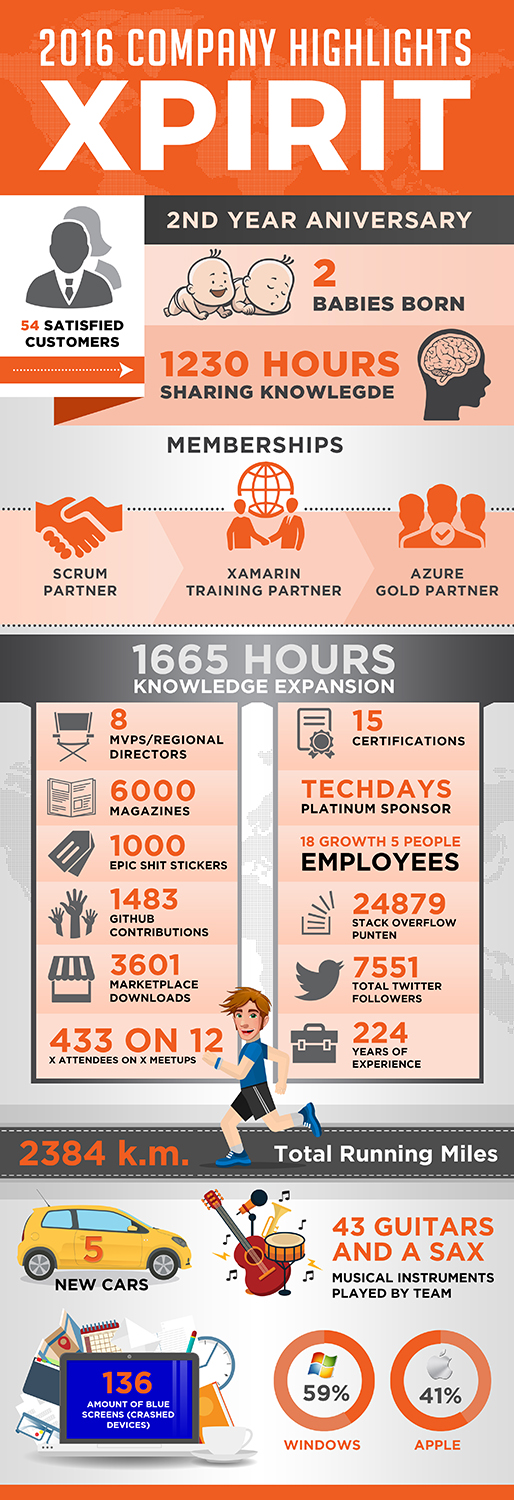 2016 COMPANY HIGHLIGHTS
XPIRIT

54 SATISFIED CUSTOMERS

2ND YEAR ANIVERSARY

2
BABIES BORN

1230 HOURS
SHARING KNOWLEGDE

MEMBERSHIPS

SCRUM PARTNER

XAMARIN TRAINING PARTNER

AZURE GOLD PARTNER

1665 HOURS
KNOWLEDGE EXPANSION

8
MVPS/REGIONAL DIRECTORS

6000
MAGAZINES

1000
EPIC SHIT STICKERS

1483
GITHUB CONTRIBUTIONS

3601
MARKETPLACE DOWNLOADS

433 ON 12
X ATTENDEES ON X MEETUPS

15
CERTIFICATIONS

TECHDAYS
PLATINUM SPONSOR

18 GROWTH 5 PEOPLE
EMPLOYEES

24879
STACK OVERFLOW PUNTEN

7551
TOTAL TWITTER FOLLOWERS

224
YEARS OF EXPERIENCE

2384 k.m. Total Running Miles

5
NEW CARS

43 GUITARS AND A SAX
MUSICAL INSTRUMENTS PLAYED BY TEAM

136
AMOUNT OF BLUE SCREENS (CRASHED DEVICES)

59%
WINDOWS

41%
APPLE