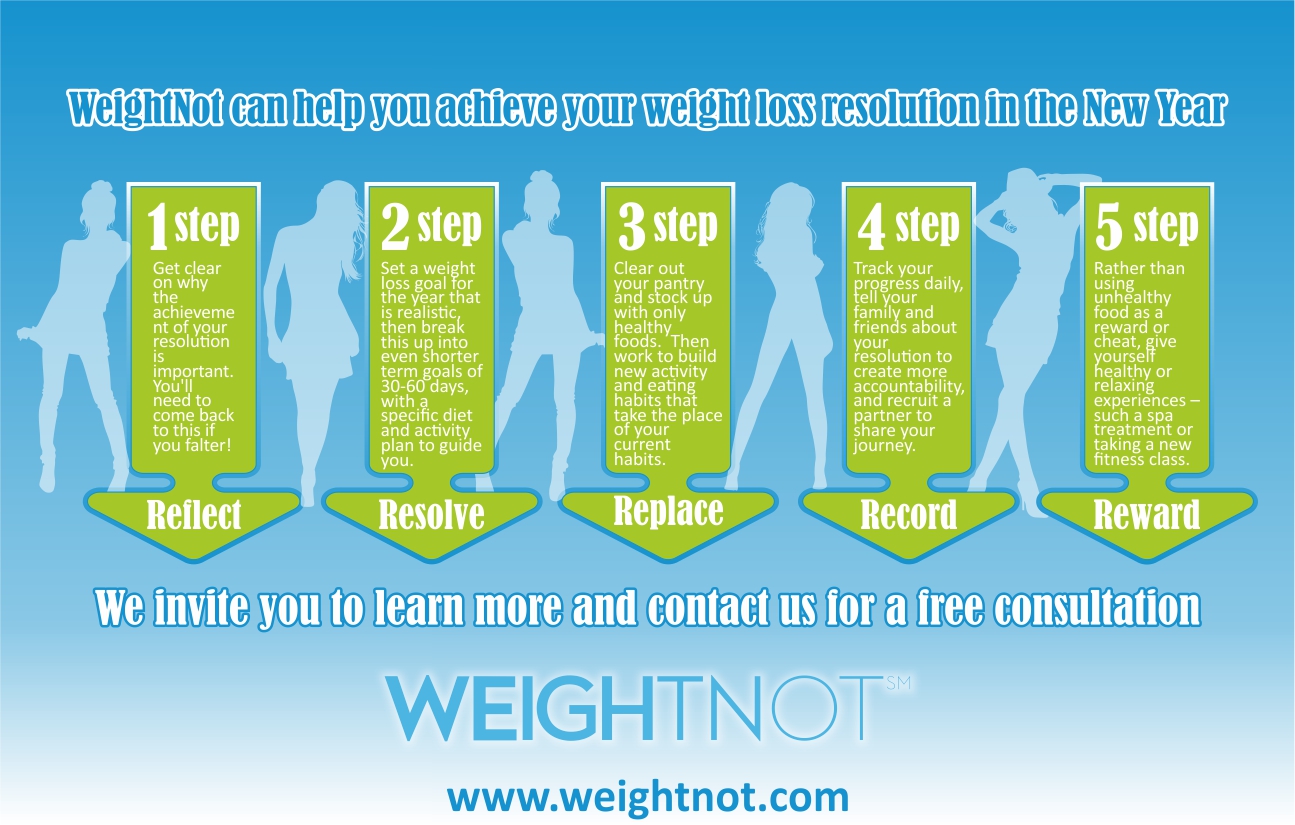 WeightNot can help you achieve your weight loss resolution in the New Year

1 step
Get clear on why the achievement of your resolution is important. You'll need to come back to this if you falter!
Reflect

2 step
Set a weight loss goal for the year that is realistic, then break this up into even shorter term goals of 30-60 days, with a specific diet and activity plan to guide you.
Resolve

3 step
Clear out your pantry and stock up with only healthy foods. Then work to build new activity and eating habits that take the place of your current habits.
Replace

4 step
Track your progress daily, tell your family and friends about your resolution to create more accountability, and recruit a partner to share your journey.
Record

5 step
Rather than using unhealthy food as a reward or cheat, give yourself healthy or relaxing experiences – such a spa treatment or taking a new fitness class.
Reward

We invite you to learn more and contact us for a free consultation

WEIGHTNOT SM

www.weightnot.com