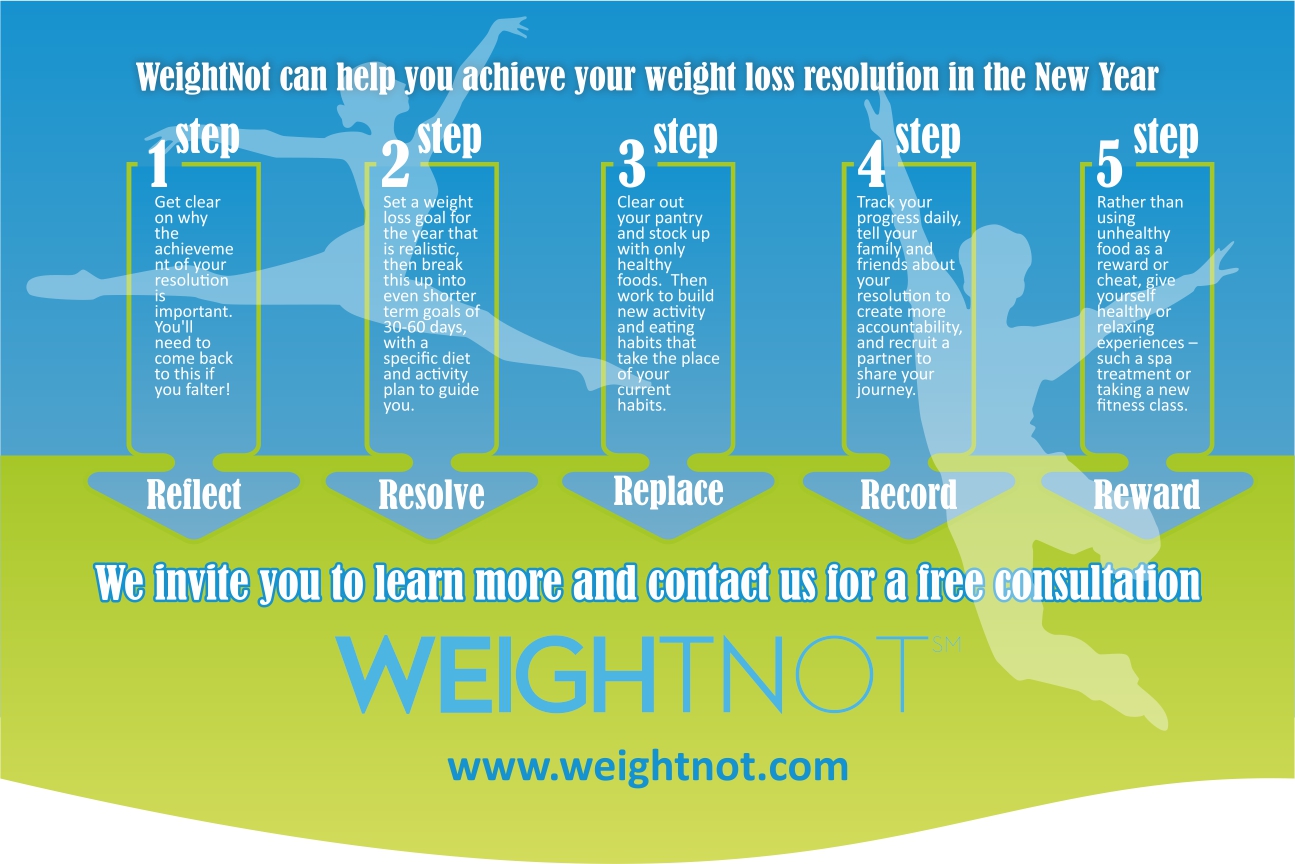 WeightNot can help you achieve your weight loss resolution in the New Year

1 step
Get clear on why the achievement of your resolution is important. You'll need to come back to this if you falter!

Reflect

2 step
Set a weight loss goal for the year that is realistic, then break this up into even shorter term goals of 30-60 days, with a specific diet and activity plan to guide you.

Resolve

3 step
Clear out your pantry and stock up with only healthy foods. Then work to build new activity and eating habits that take the place of your current habits.

Replace

4 step
Track your progress daily, tell your family and friends about your resolution to create more accountability, and recruit a partner to share your journey.

Record

5 step
Rather than using unhealthy food as a reward or cheat, give yourself healthy or relaxing experiences – such a spa treatment or taking a new fitness class.

Reward

We invite you to learn more and contact us for a free consultation

WEIGHTNOT SM

www.weightnot.com