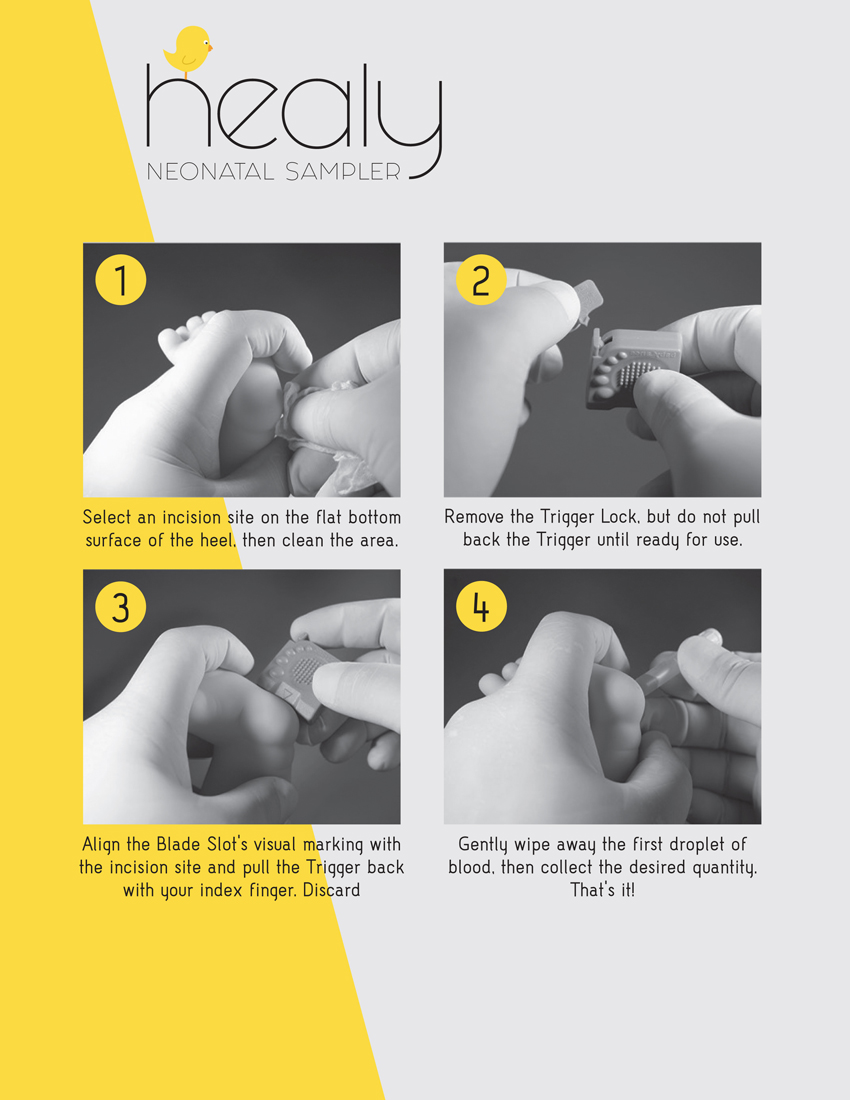 healy
NEONATAL SAMPLER

1

Select an incision site on the flat bottom surface of the heel, then clean the area.

2

Remove the Trigger Lock, but do not pull back the Trigger until ready for use.

3

Align the Blade Slot's visual marking with the incision site and pull the Trigger back with your index finger. Discard

4

Gently wipe away the first droplet of blood, then collect the desired quantity. That's it!