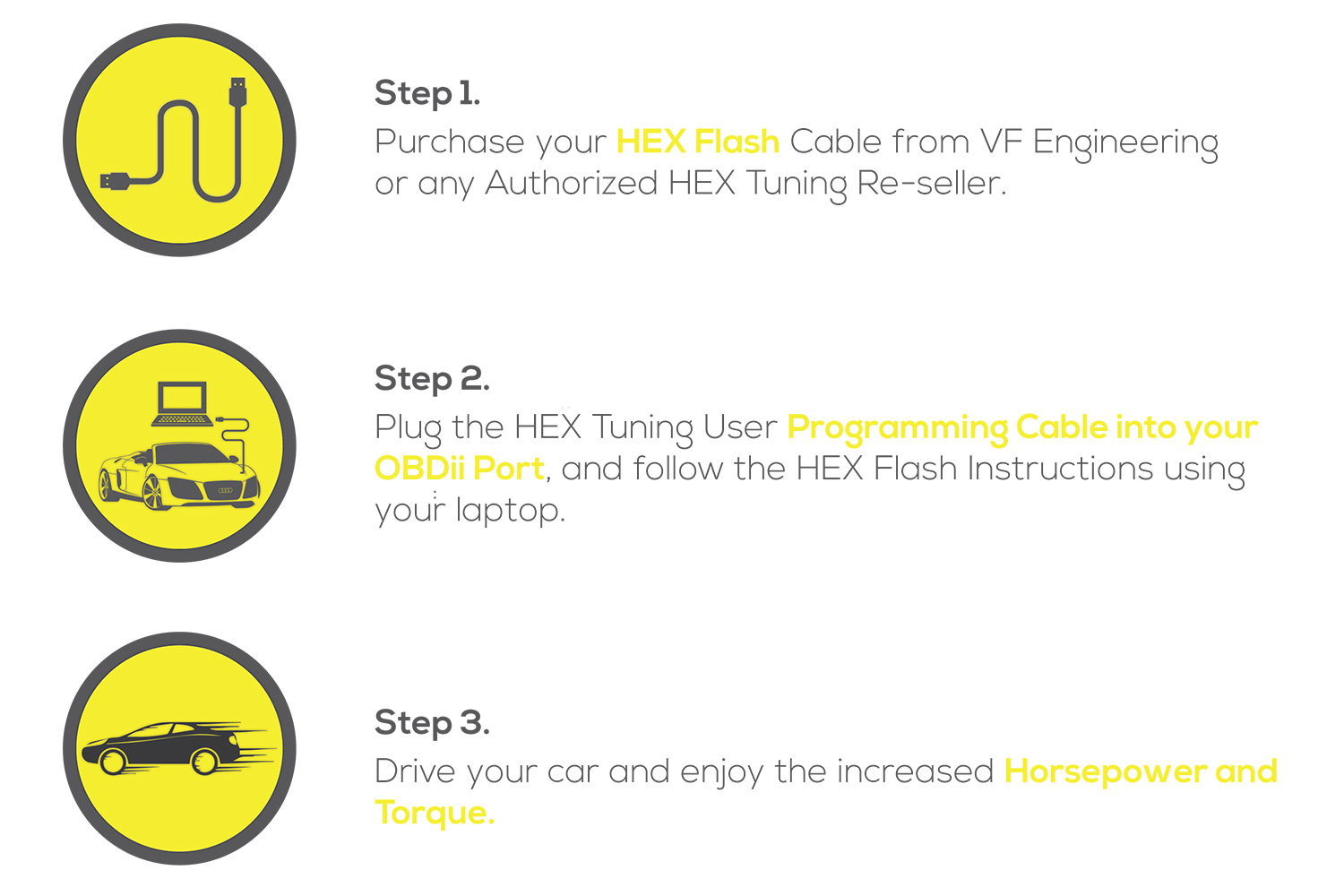 Step 1.
Purchase your HEX Flash Cable from VF Engineering or any Authorized HEX Tuning Re-seller.

Step 2.
Plug the HEX Tuning User Programming Cable into your OBDii Port, and follow the HEX Flash Instructions using your laptop.

Step 3.
Drive your car and enjoy the increased Horsepower and Torque.