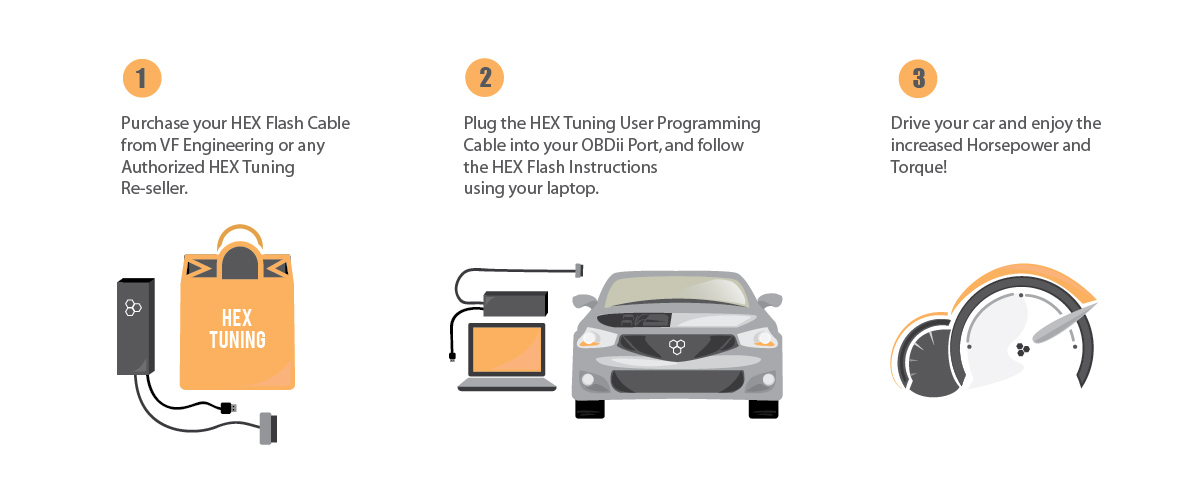 1

Purchase your HEX Flash Cable from VF Engineering or any Authorized HEX Tuning Re-seller.

HEX TUNING

2

Plug the HEX Tuning User Programming Cable into your OBDii Port, and follow the HEX Flash Instructions using your laptop.

3

Drive your car and enjoy the increased Horsepower and Torque!