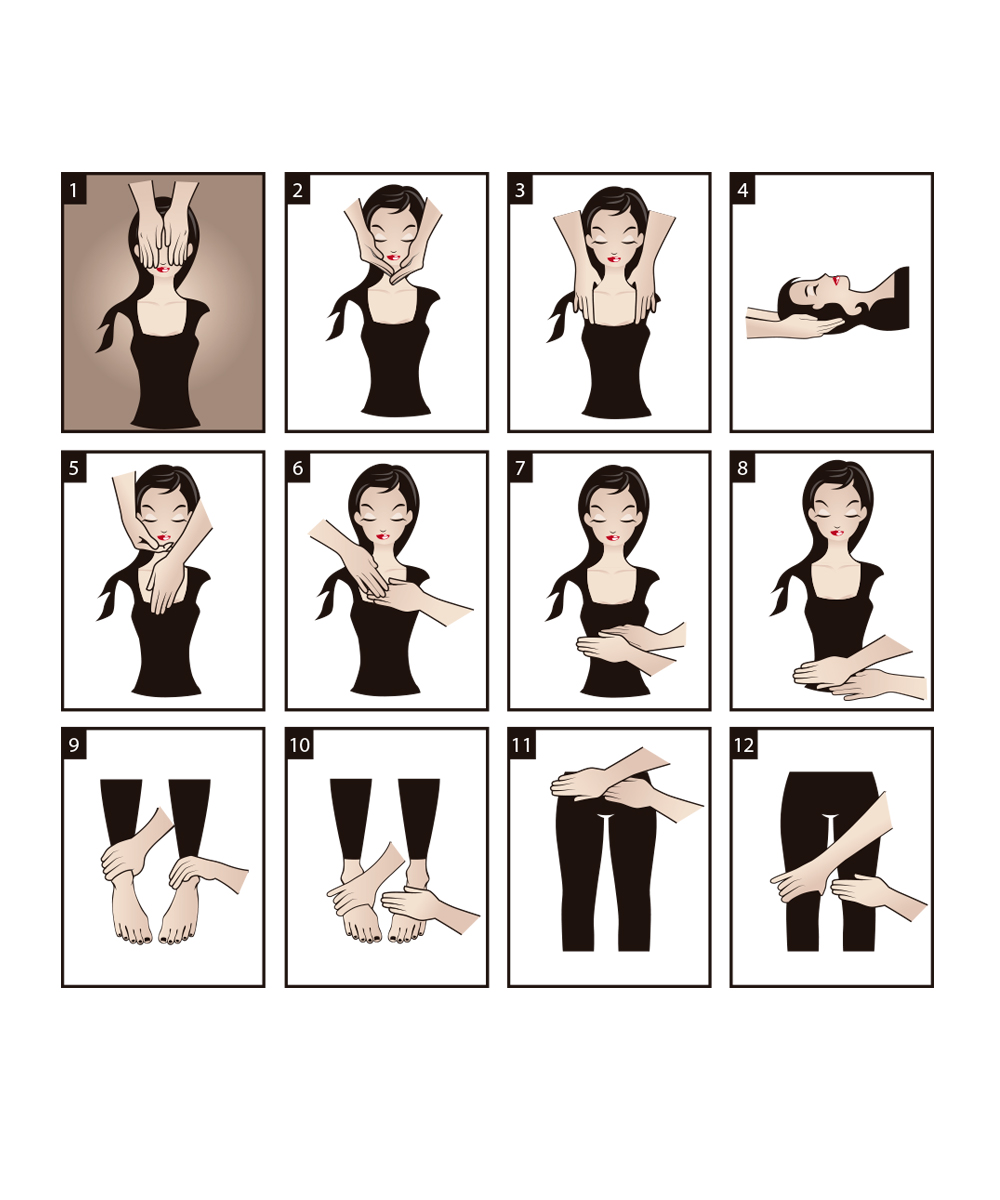 1
2
3
4
5
6
7
8
9
10
11
12