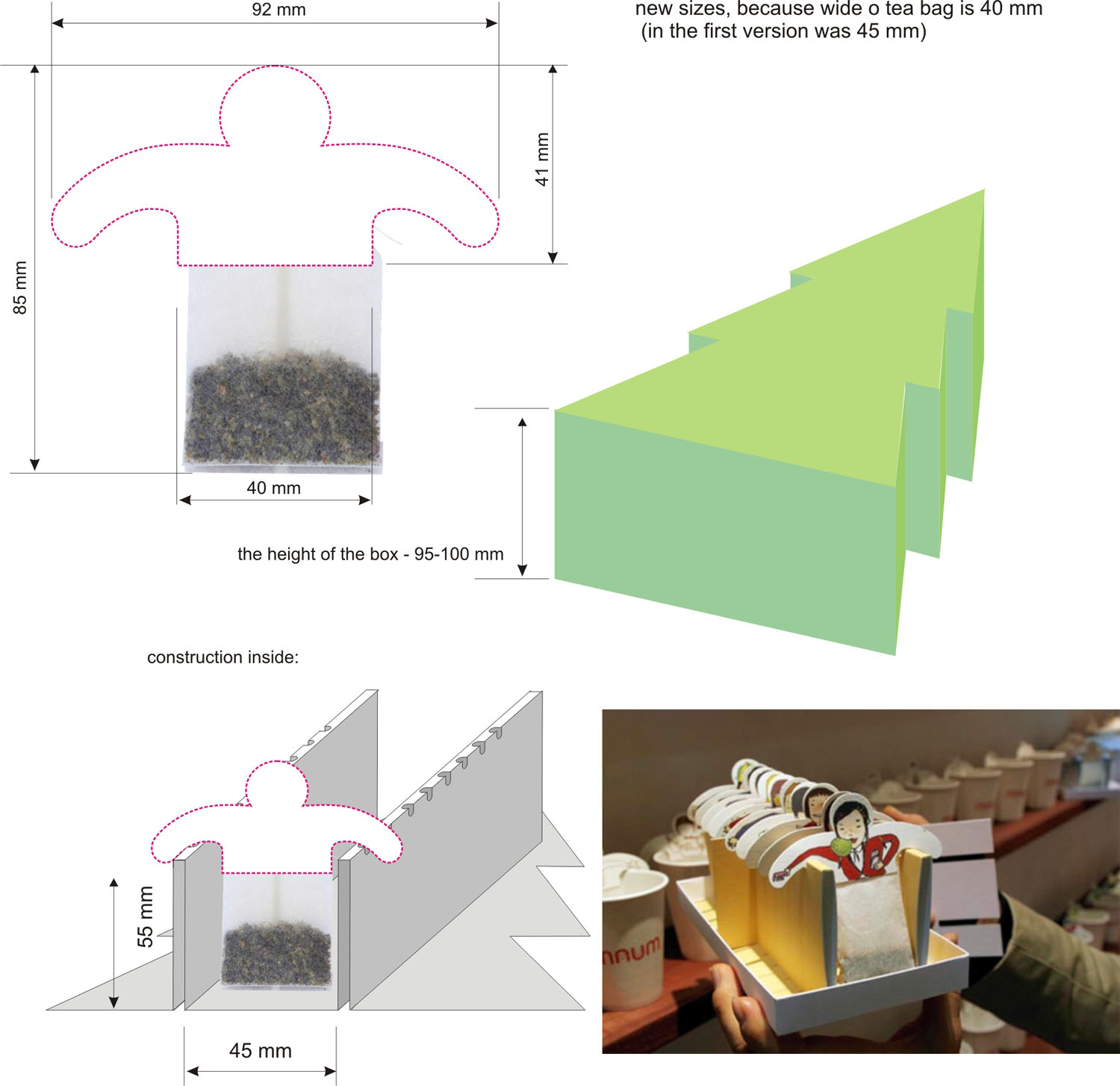 92 mm

new sizes, because wide o tea bag is 40 mm
(in the first version was 45 mm)

41 mm

85 mm

40 mm

the height of the box - 95-100 mm

construction inside:

55 mm

45 mm

nnum