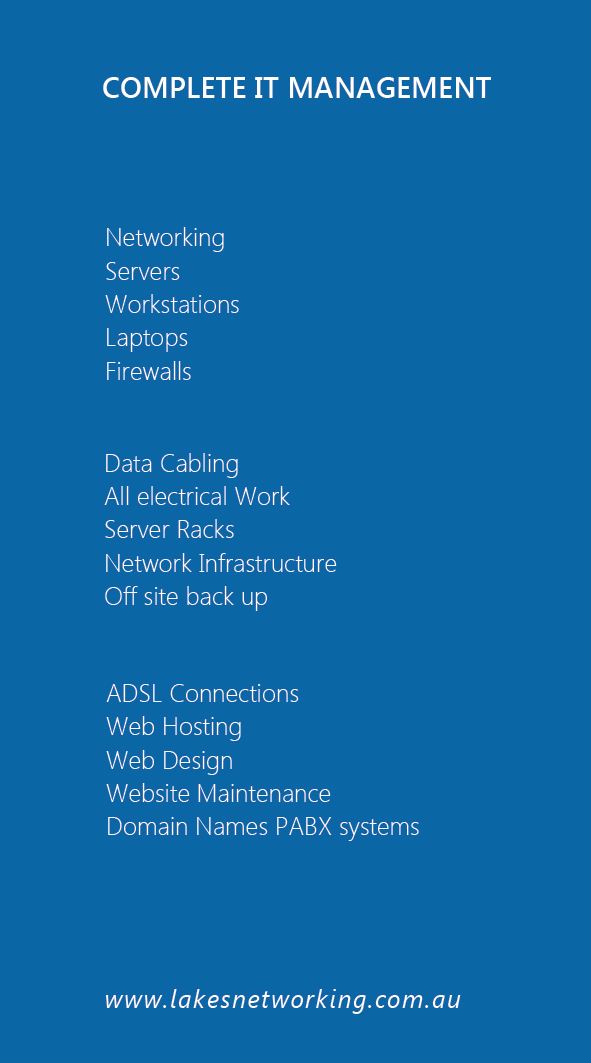 COMPLETE IT MANAGEMENT

Networking
Servers
Workstations
Laptops
Firewalls

Data Cabling
All electrical Work
Server Racks
Network Infrastructure
Off site back up

ADSL Connections
Web Hosting
Web Design
Website Maintenance
Domain Names PABX systems

www.lakesnetworking.com.au