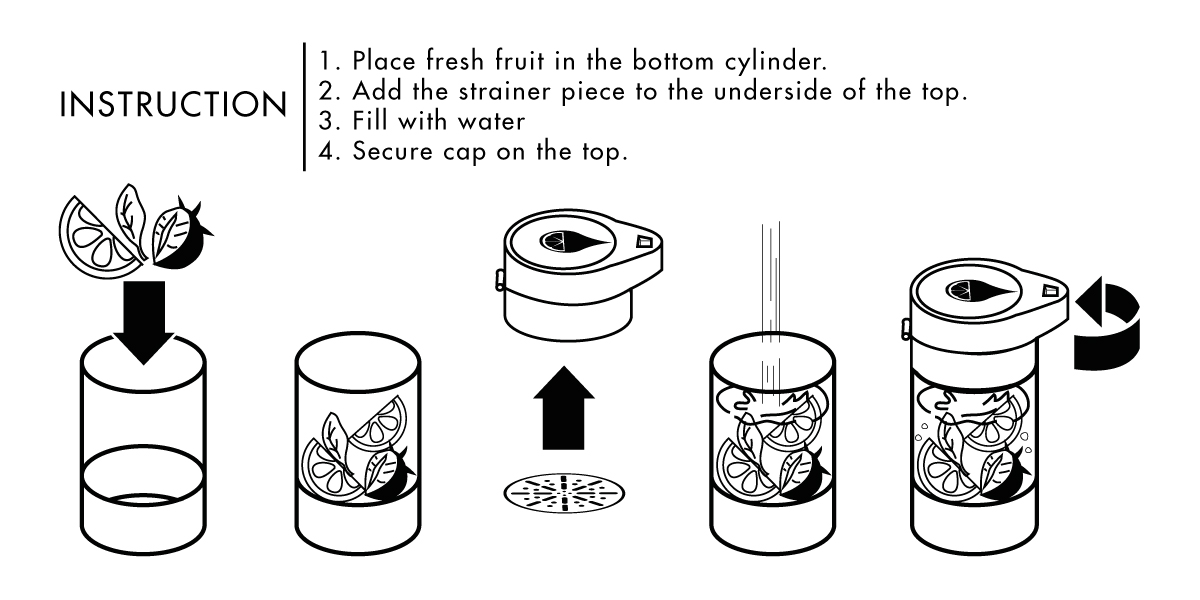 INSTRUCTION

1. Place fresh fruit in the bottom cylinder.
2. Add the strainer piece to the underside of the top.
3. Fill with water
4. Secure cap on the top.