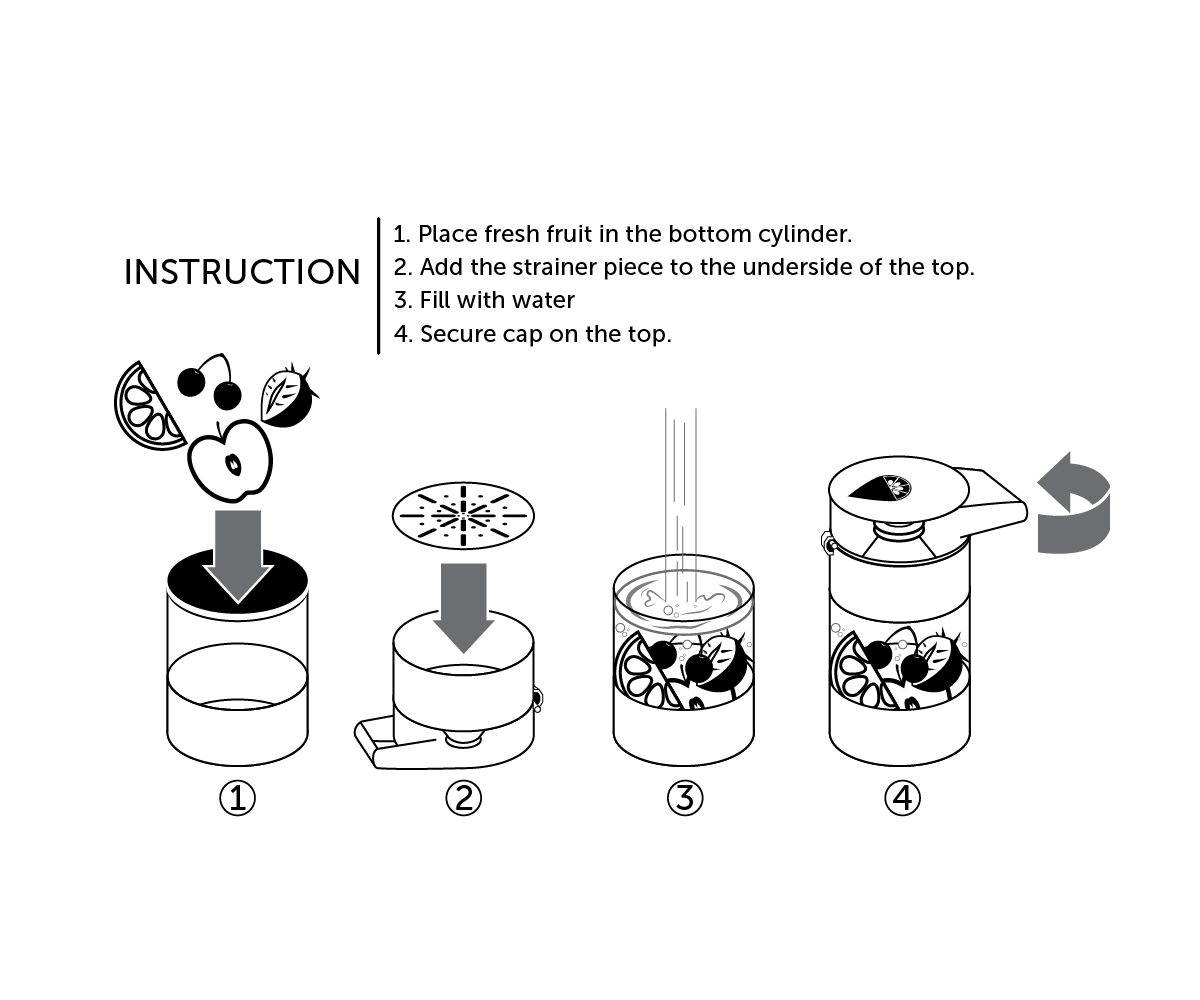 INSTRUCTION

1. Place fresh fruit in the bottom cylinder.
2. Add the strainer piece to the underside of the top.
3. Fill with water
4. Secure cap on the top.

①

②

③

④