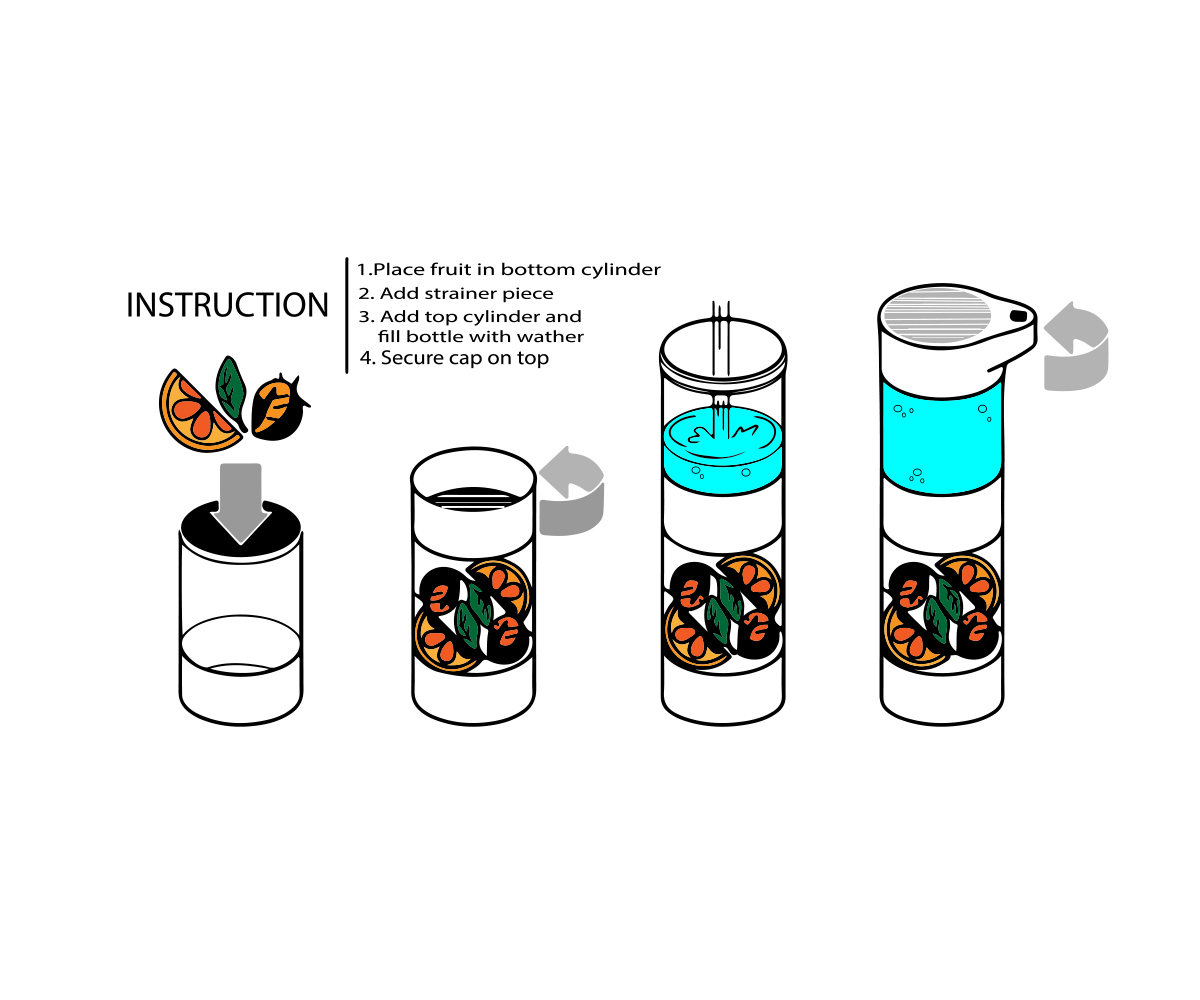 INSTRUCTION

1.Place fruit in bottom cylinder
2. Add strainer piece
3. Add top cylinder and fill bottle with wather
4. Secure cap on top