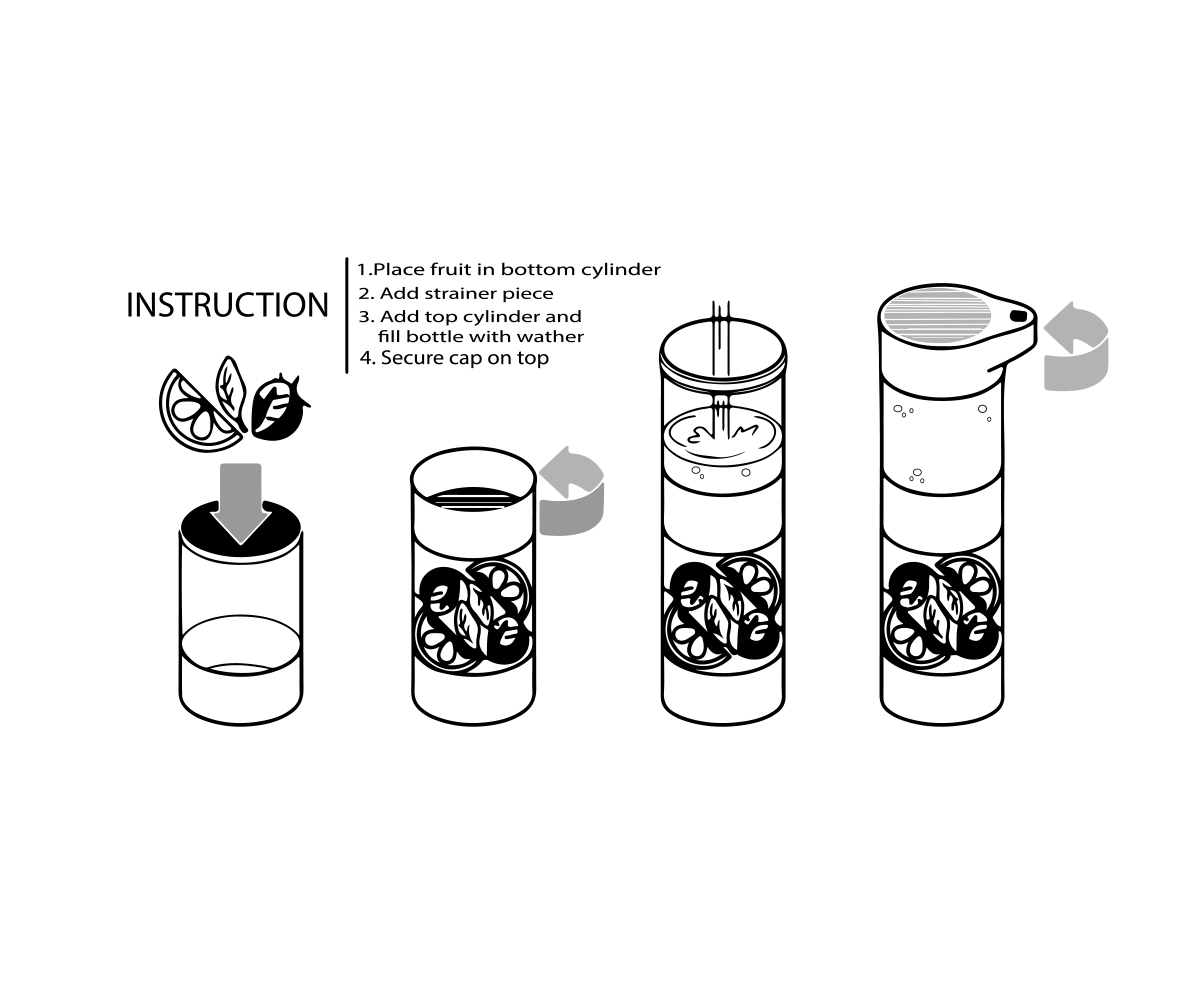 INSTRUCTION

1.Place fruit in bottom cylinder
2. Add strainer piece
3. Add top cylinder and fill bottle with wather
4. Secure cap on top