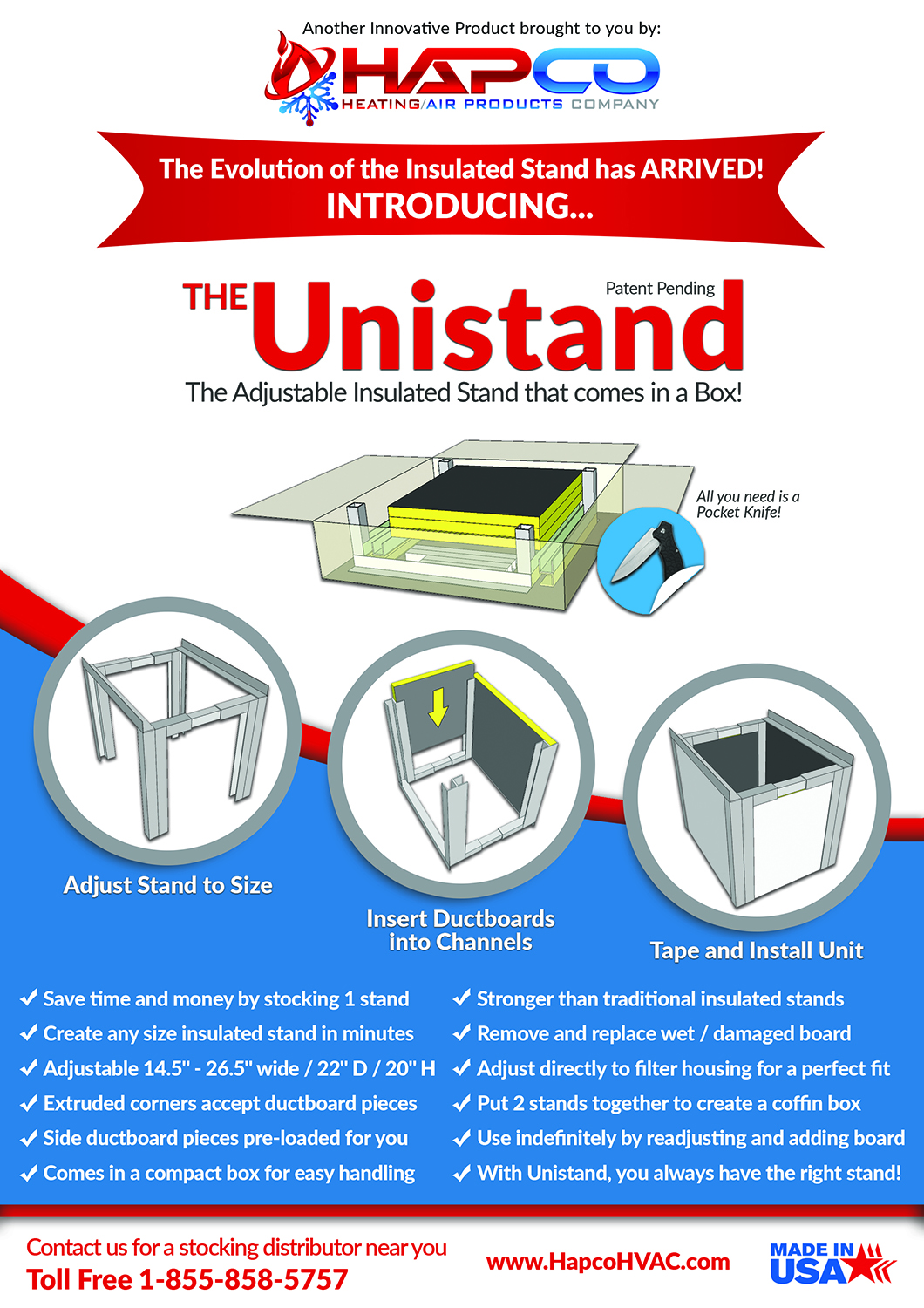 Another Innovative Product brought to you by:

HAPCO
HEATING/AIR PRODUCTS COMPANY

The Evolution of the Insulated Stand has ARRIVED!
INTRODUCING...

THE Unistand
Patent Pending

The Adjustable Insulated Stand that comes in a Box!

All you need is a Pocket Knife!

Adjust Stand to Size

Insert Ductboards into Channels

Tape and Install Unit

✓ Save time and money by stocking 1 stand
✓ Create any size insulated stand in minutes
✓ Adjustable 14.5" - 26.5" wide / 22" D / 20" H
✓ Extruded corners accept ductboard pieces
✓ Side ductboard pieces pre-loaded for you
✓ Comes in a compact box for easy handling

✓ Stronger than traditional insulated stands
✓ Remove and replace wet / damaged board
✓ Adjust directly to filter housing for a perfect fit
✓ Put 2 stands together to create a coffin box
✓ Use indefinitely by readjusting and adding board
✓ With Unistand, you always have the right stand!

Contact us for a stocking distributor near you
Toll Free 1-855-858-5757

www.HapcoHVAC.com

MADE IN USA