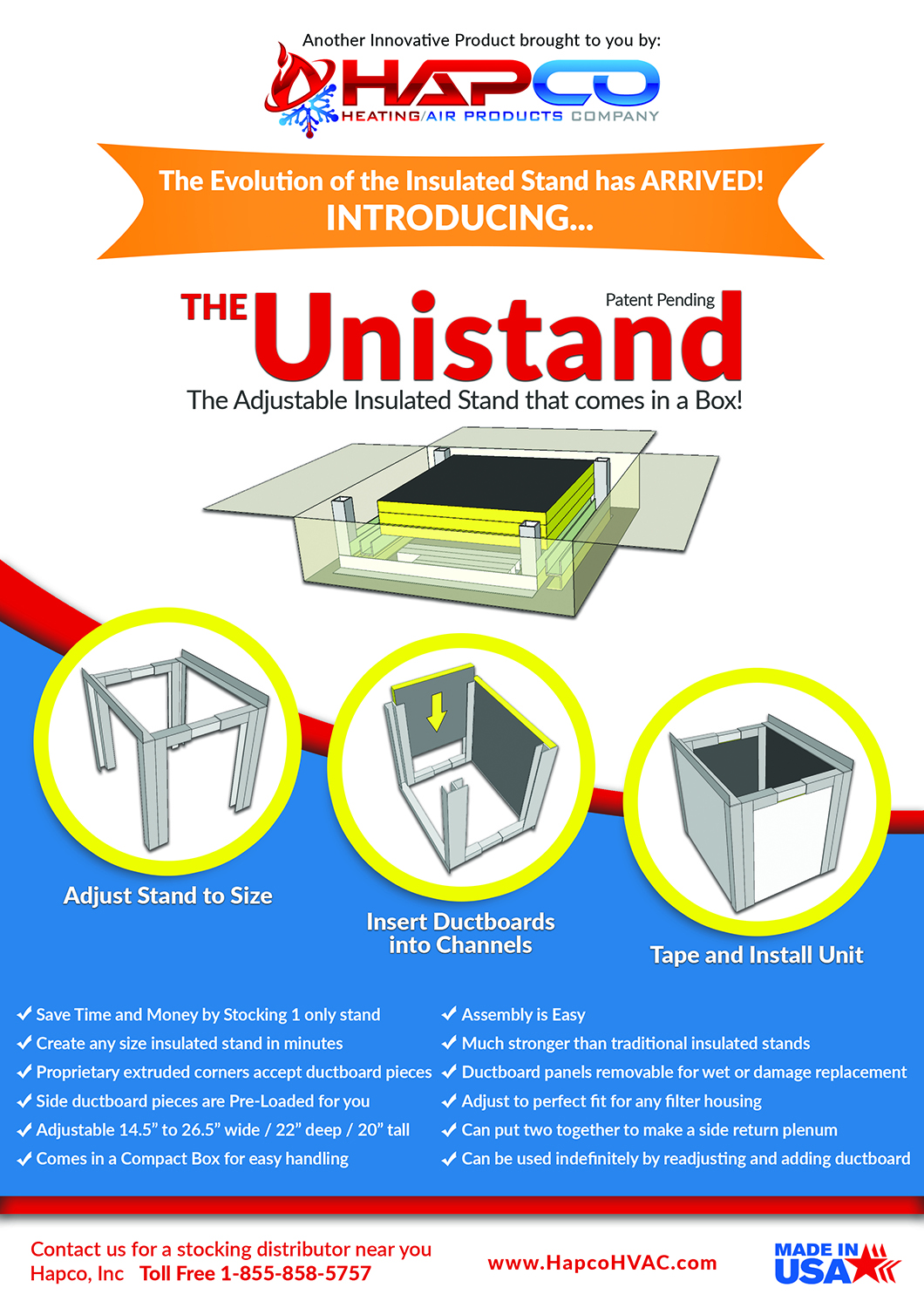 Another Innovative Product brought to you by:

HAPCO
HEATING/AIR PRODUCTS COMPANY

The Evolution of the Insulated Stand has ARRIVED!
INTRODUCING...

THE Unistand
Patent Pending

The Adjustable Insulated Stand that comes in a Box!

Adjust Stand to Size

Insert Ductboards into Channels

Tape and Install Unit

✓ Save Time and Money by Stocking 1 only stand
✓ Create any size insulated stand in minutes
✓ Proprietary extruded corners accept ductboard pieces
✓ Side ductboard pieces are Pre-Loaded for you
✓ Adjustable 14.5" to 26.5" wide / 22" deep / 20" tall
✓ Comes in a Compact Box for easy handling

✓ Assembly is Easy
✓ Much stronger than traditional insulated stands
✓ Ductboard panels removable for wet or damage replacement
✓ Adjust to perfect fit for any filter housing
✓ Can put two together to make a side return plenum
✓ Can be used indefinitely by readjusting and adding ductboard

Contact us for a stocking distributor near you
Hapco, Inc Toll Free 1-855-858-5757

www.HapcoHVAC.com

MADE IN USA