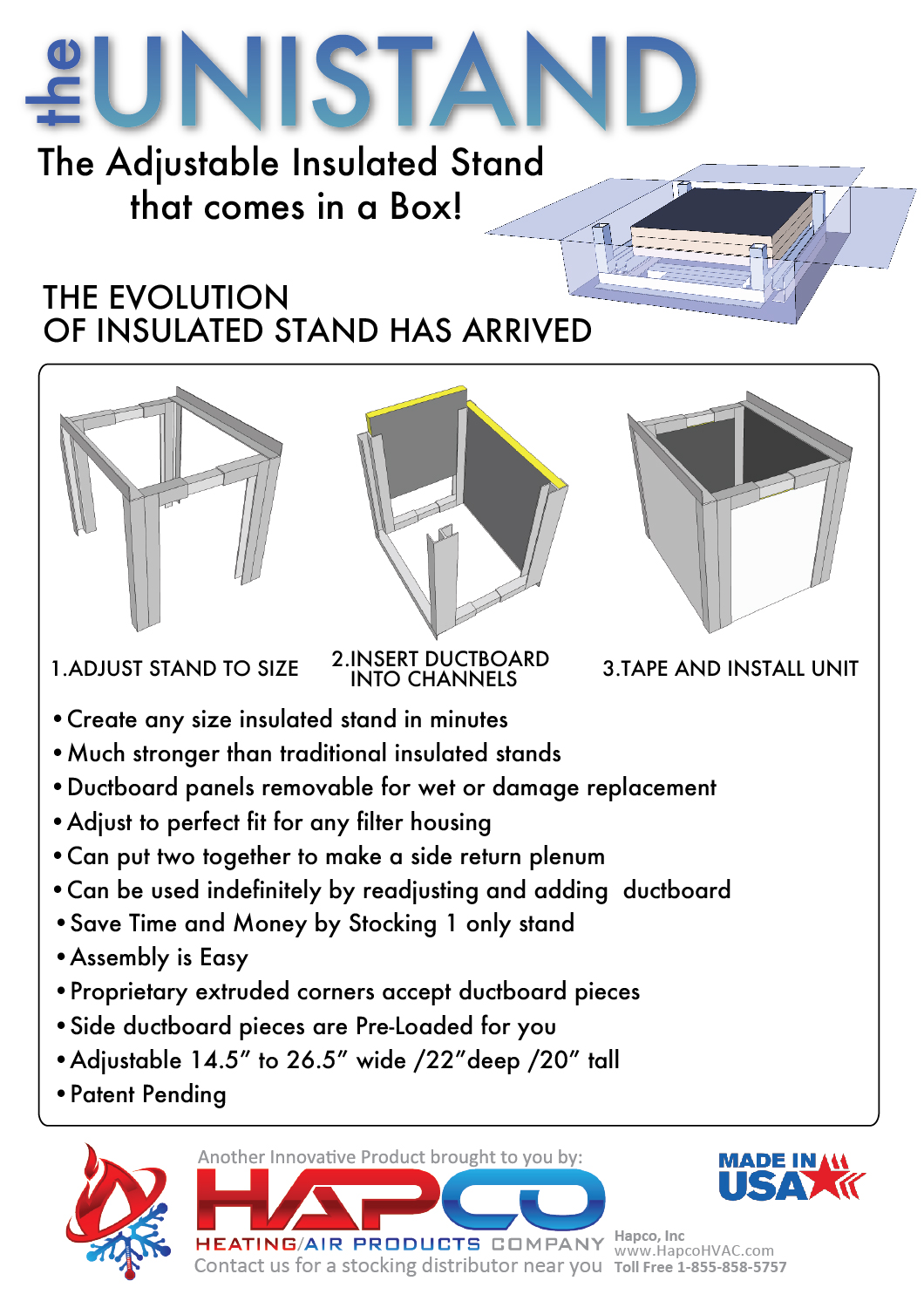 the UNISTAND

The Adjustable Insulated Stand that comes in a Box!

THE EVOLUTION OF INSULATED STAND HAS ARRIVED

1.ADJUST STAND TO SIZE

2.INSERT DUCTBOARD INTO CHANNELS

3.TAPE AND INSTALL UNIT

• Create any size insulated stand in minutes
• Much stronger than traditional insulated stands
• Ductboard panels removable for wet or damage replacement
• Adjust to perfect fit for any filter housing
• Can put two together to make a side return plenum
• Can be used indefinitely by readjusting and adding ductboard
• Save Time and Money by Stocking 1 only stand
• Assembly is Easy
• Proprietary extruded corners accept ductboard pieces
• Side ductboard pieces are Pre-Loaded for you
• Adjustable 14.5" to 26.5" wide /22"deep /20" tall
• Patent Pending

Another Innovative Product brought to you by:

HAPCO

HEATING/AIR PRODUCTS COMPANY

Contact us for a stocking distributor near you

MADE IN USA

Hapco, Inc
www.HapcoHVAC.com
Toll Free 1-855-858-5757