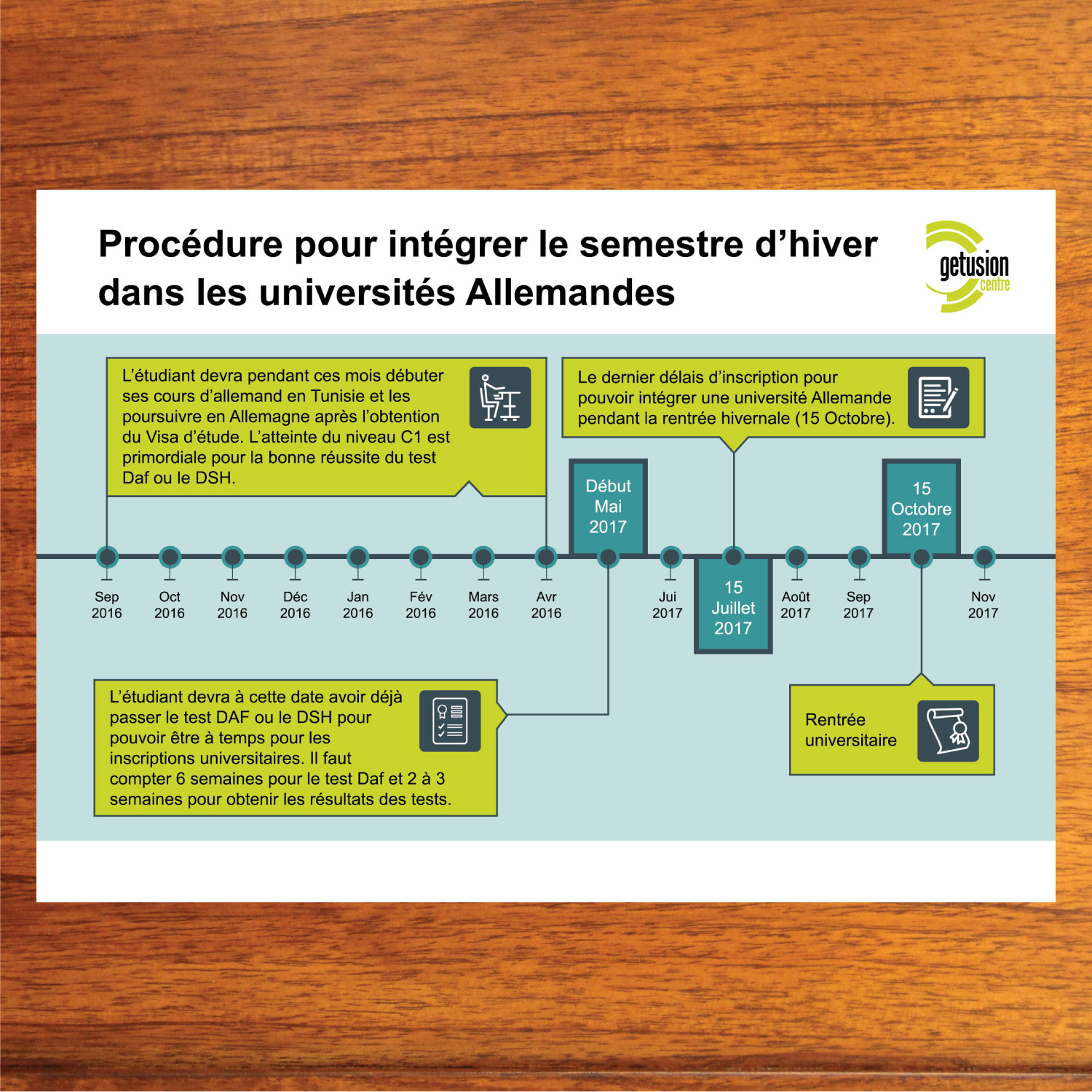 Procédure pour intégrer le semestre d'hiver dans les universités Allemandes

getusion centre

L'étudiant devra pendant ces mois débuter ses cours d'allemand en Tunisie et les poursuivre en Allemagne après l'obtention du Visa d'étude. L'atteinte du niveau C1 est primordiale pour la bonne réussite du test Daf ou le DSH.

Le dernier délais d'inscription pour pouvoir intégrer une université Allemande pendant la rentrée hivernale (15 Octobre).

Début Mai 2017

15 Octobre 2017

Sep 2016
Oct 2016
Nov 2016
Déc 2016
Jan 2016
Fév 2016
Mars 2016
Avr 2016
Jui 2017
15 Juillet 2017
Août 2017
Sep 2017
Nov 2017

L'étudiant devra à cette date avoir déjà passer le test DAF ou le DSH pour pouvoir être à temps pour les inscriptions universitaires. Il faut compter 6 semaines pour le test Daf et 2 à 3 semaines pour obtenir les résultats des tests.

Rentrée universitaire