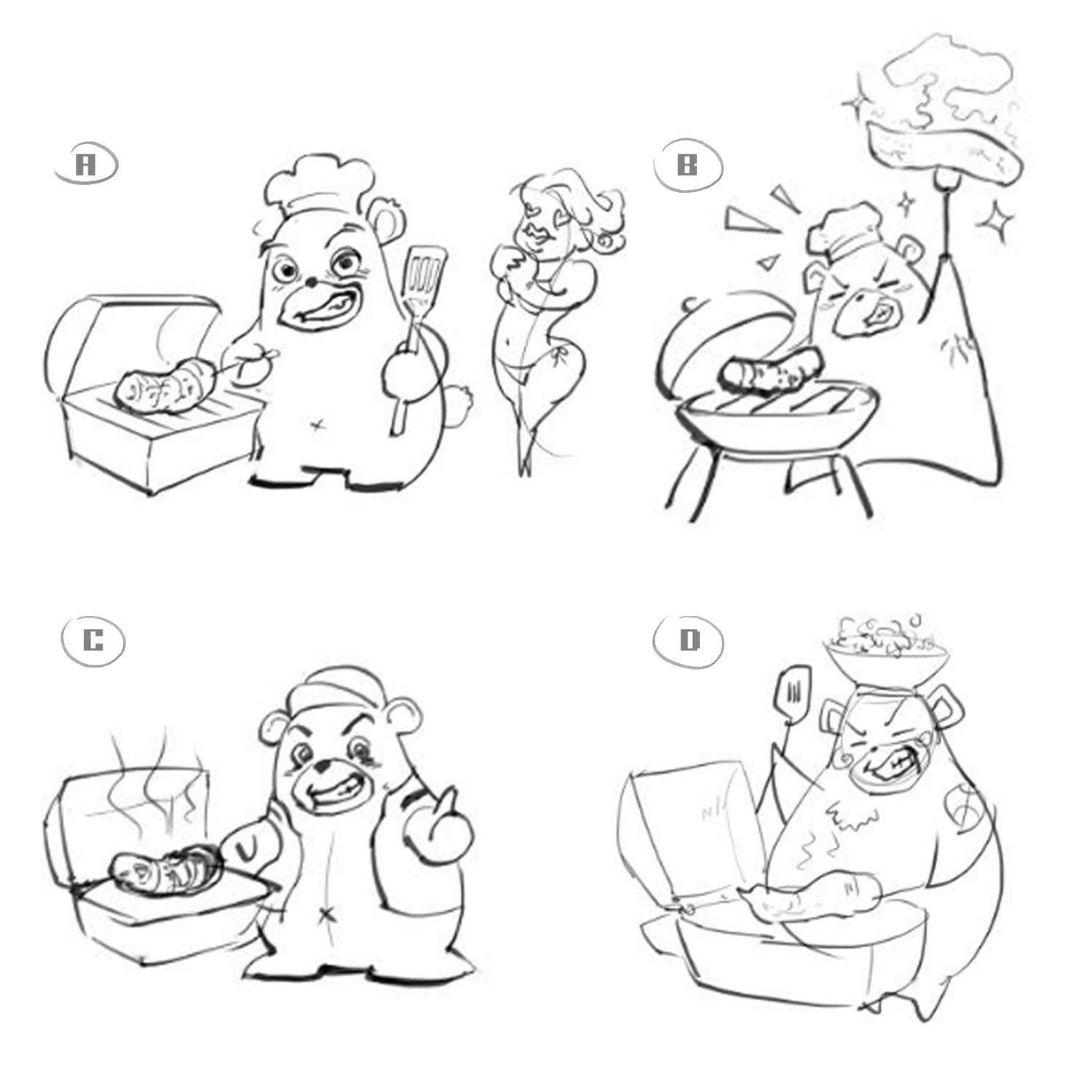 A

B

C

D