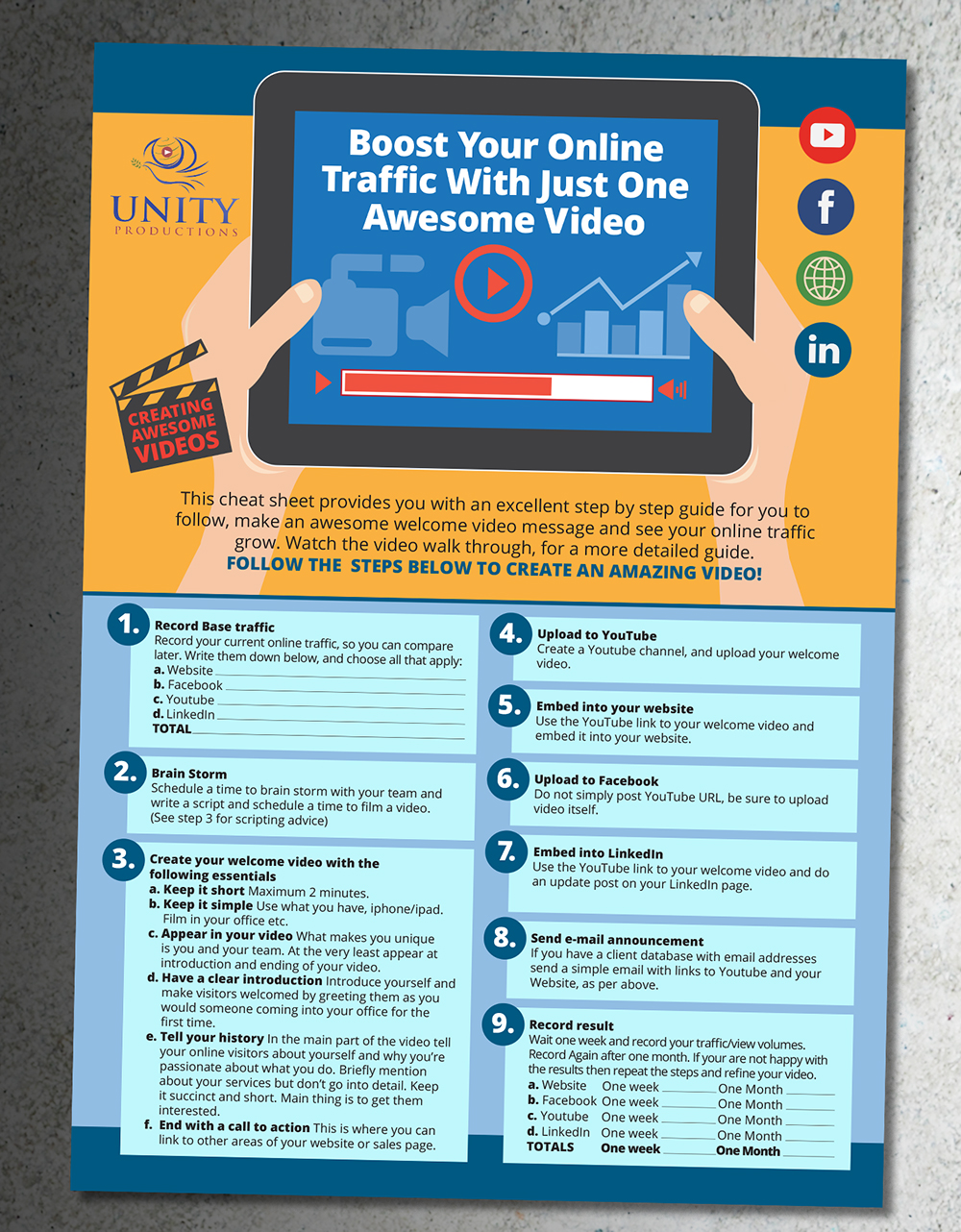 UNITY
PRODUCTIONS

Boost Your Online Traffic With Just One Awesome Video

CREATING AWESOME VIDEOS

in

This cheat sheet provides you with an excellent step by step guide for you to follow, make an awesome welcome video message and see your online traffic grow. Watch the video walk through, for a more detailed guide.
FOLLOW THE STEPS BELOW TO CREATE AN AMAZING VIDEO!

1. Record Base traffic
Record your current online traffic, so you can compare later. Write them down below, and choose all that apply:
a. Website
b. Facebook
c. Youtube
d. LinkedIn
TOTAL

2. Brain Storm
Schedule a time to brain storm with your team and write a script and schedule a time to film a video. (See step 3 for scripting advice)

3. Create your welcome video with the following essentials
a. Keep it short Maximum 2 minutes.
b. Keep it simple Use what you have, iphone/ipad. Film in your office etc.
c. Appear in your video What makes you unique is you and your team. At the very least appear at introduction and ending of your video.
d. Have a clear introduction Introduce yourself and make visitors welcomed by greeting them as you would someone coming into your office for the first time.
e. Tell your history In the main part of the video tell your online visitors about yourself and why you're passionate about what you do. Briefly mention about your services but don't go into detail. Keep it succinct and short. Main thing is to get them interested.
f. End with a call to action This is where you can link to other areas of your website or sales page.

4. Upload to YouTube
Create a Youtube channel, and upload your welcome video.

5. Embed into your website
Use the YouTube link to your welcome video and embed it into your website.

6. Upload to Facebook
Do not simply post YouTube URL, be sure to upload video itself.

7. Embed into LinkedIn
Use the YouTube link to your welcome video and do an update post on your LinkedIn page.

8. Send e-mail announcement
If you have a client database with email addresses send a simple email with links to Youtube and your Website, as per above.

9. Record result
Wait one week and record your traffic/view volumes. Record Again after one month. If your are not happy with the results then repeat the steps and refine your video.
a. Website One week One Month
b. Facebook One week One Month
c. Youtube One week One Month
d. LinkedIn One week One Month
TOTALS One week One Month