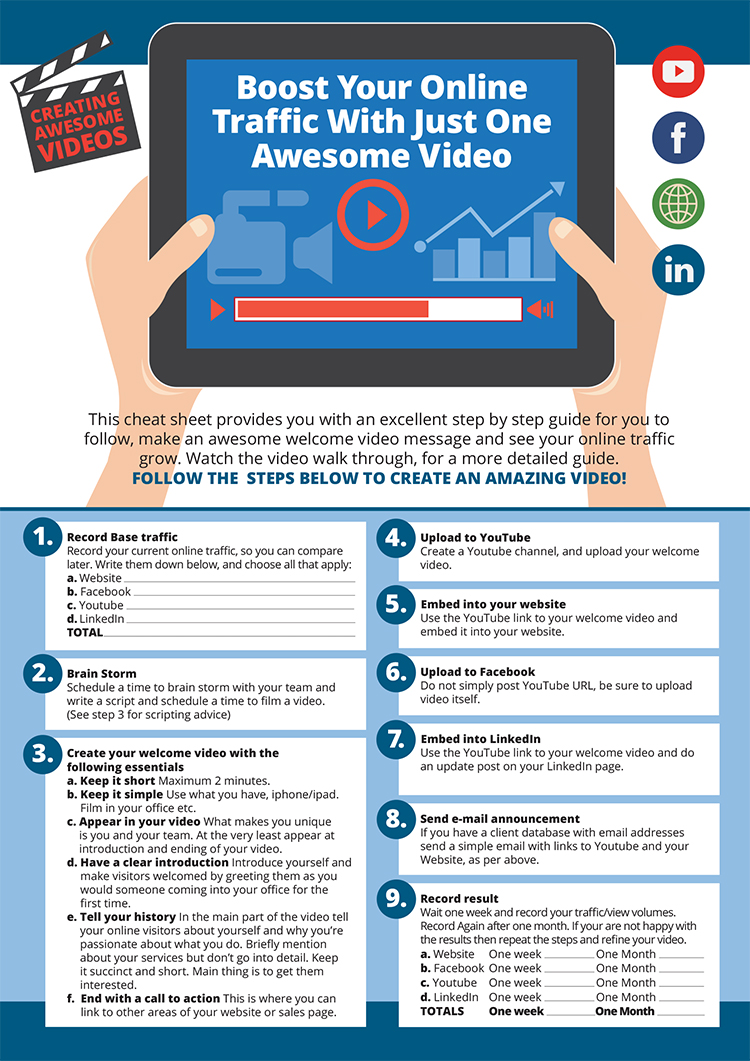 CREATING AWESOME VIDEOS

Boost Your Online Traffic With Just One Awesome Video

in

This cheat sheet provides you with an excellent step by step guide for you to follow, make an awesome welcome video message and see your online traffic grow. Watch the video walk through, for a more detailed guide.
FOLLOW THE STEPS BELOW TO CREATE AN AMAZING VIDEO!

1. Record Base traffic
Record your current online traffic, so you can compare later. Write them down below, and choose all that apply:
a. Website
b. Facebook
c. Youtube
d. LinkedIn
TOTAL

2. Brain Storm
Schedule a time to brain storm with your team and write a script and schedule a time to film a video. (See step 3 for scripting advice)

3. Create your welcome video with the following essentials
a. Keep it short Maximum 2 minutes.
b. Keep it simple Use what you have, iphone/ipad. Film in your office etc.
c. Appear in your video What makes you unique is you and your team. At the very least appear at introduction and ending of your video.
d. Have a clear introduction Introduce yourself and make visitors welcomed by greeting them as you would someone coming into your office for the first time.
e. Tell your history In the main part of the video tell your online visitors about yourself and why you're passionate about what you do. Briefly mention about your services but don't go into detail. Keep it succinct and short. Main thing is to get them interested.
f. End with a call to action This is where you can link to other areas of your website or sales page.

4. Upload to YouTube
Create a Youtube channel, and upload your welcome video.

5. Embed into your website
Use the YouTube link to your welcome video and embed it into your website.

6. Upload to Facebook
Do not simply post YouTube URL, be sure to upload video itself.

7. Embed into LinkedIn
Use the YouTube link to your welcome video and do an update post on your LinkedIn page.

8. Send e-mail announcement
If you have a client database with email addresses send a simple email with links to Youtube and your Website, as per above.

9. Record result
Wait one week and record your traffic/view volumes. Record Again after one month. If your are not happy with the results then repeat the steps and refine your video.
a. Website One week One Month
b. Facebook One week One Month
c. Youtube One week One Month
d. LinkedIn One week One Month
TOTALS One week One Month