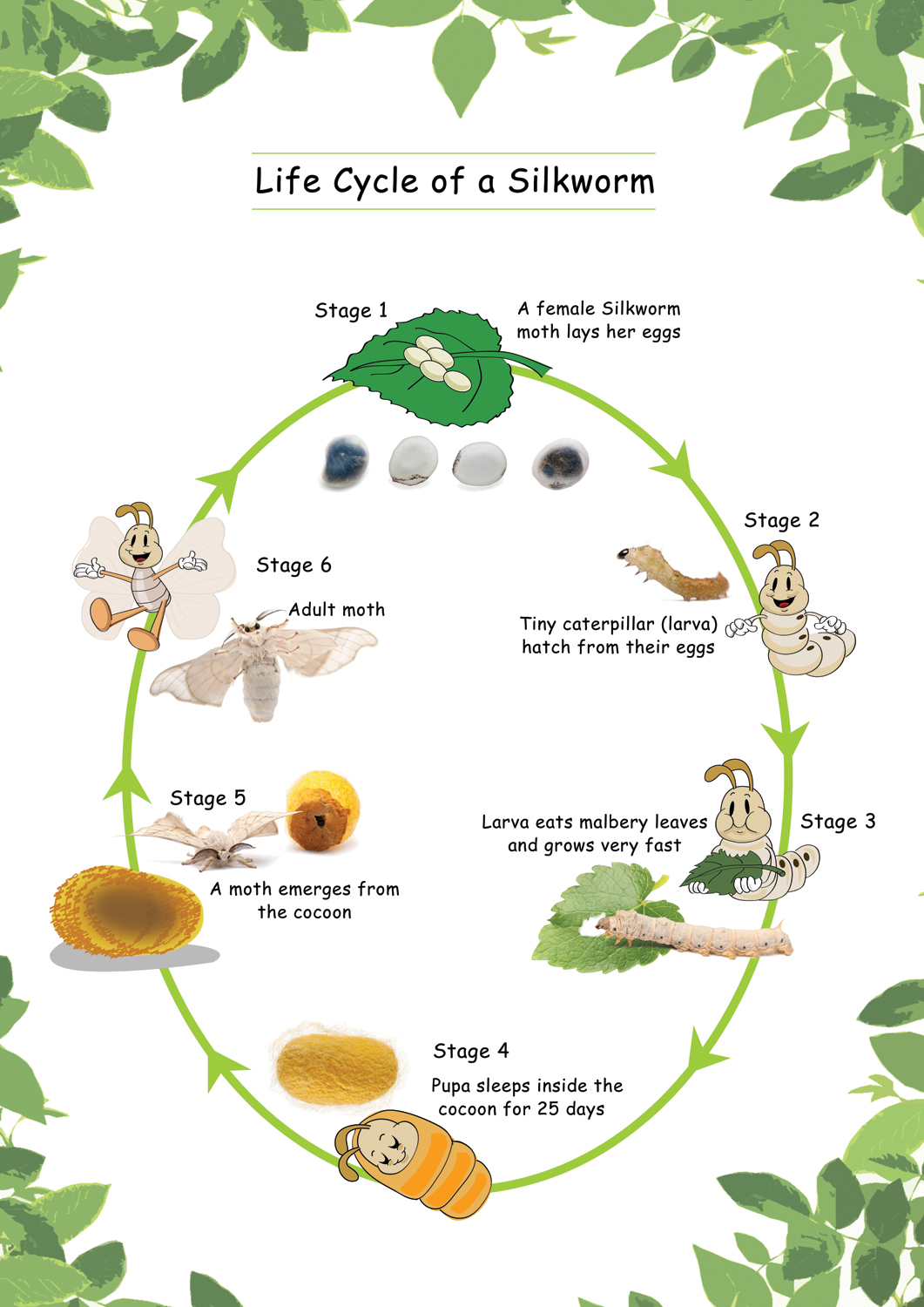 Life Cycle of a Silkworm

Stage 1

A female Silkworm moth lays her eggs

Stage 2

Tiny caterpillar (larva) hatch from their eggs

Stage 3

Larva eats malbery leaves and grows very fast

Stage 4

Pupa sleeps inside the cocoon for 25 days

Stage 5

A moth emerges from the cocoon

Stage 6

Adult moth