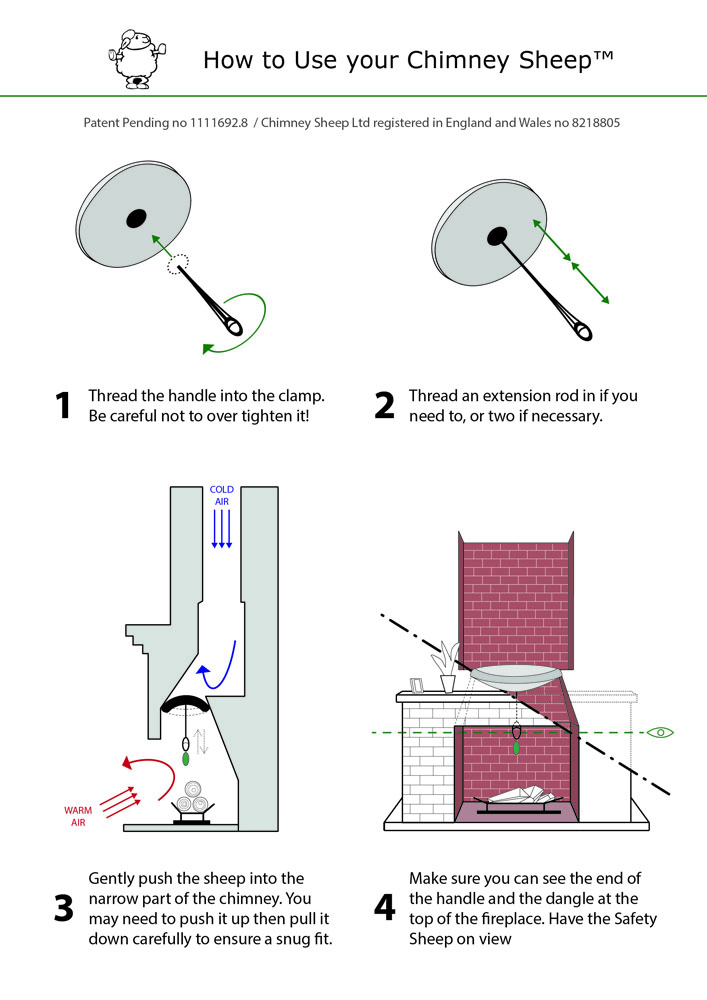 How to Use your Chimney Sheep™

Patent Pending no 1111692.8 / Chimney Sheep Ltd registered in England and Wales no 8218805

1 Thread the handle into the clamp. Be careful not to over tighten it!

2 Thread an extension rod in if you need to, or two if necessary.

COLD AIR

WARM AIR

3 Gently push the sheep into the narrow part of the chimney. You may need to push it up then pull it down carefully to ensure a snug fit.

4 Make sure you can see the end of the handle and the dangle at the top of the fireplace. Have the Safety Sheep on view