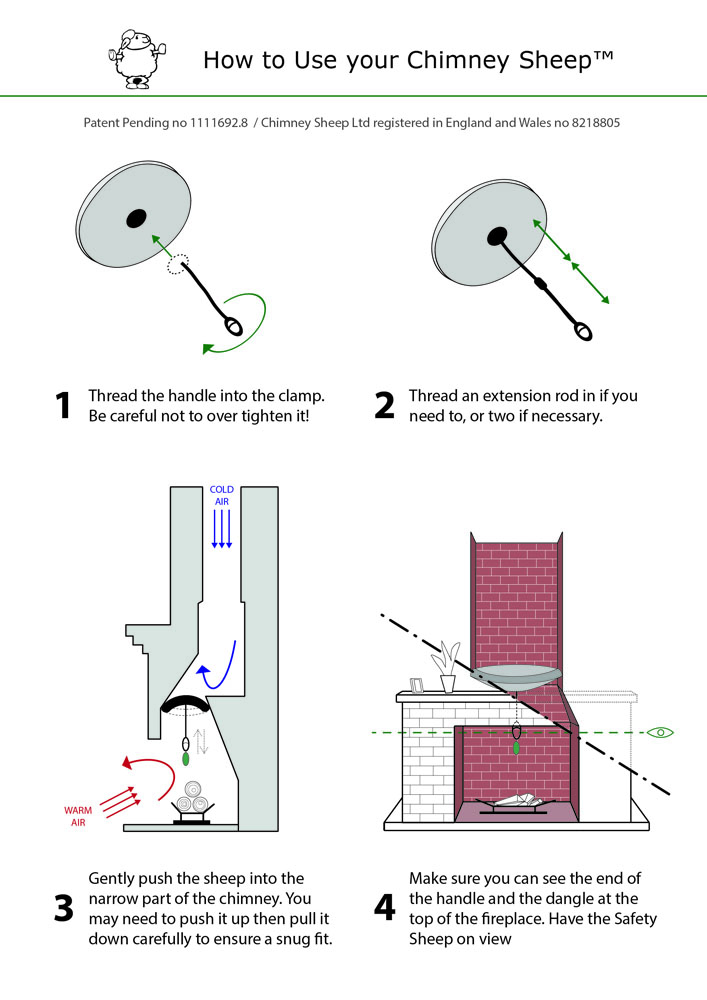 How to Use your Chimney Sheep™

Patent Pending no 1111692.8 / Chimney Sheep Ltd registered in England and Wales no 8218805

1 Thread the handle into the clamp. Be careful not to over tighten it!

2 Thread an extension rod in if you need to, or two if necessary.

COLD AIR

WARM AIR

3 Gently push the sheep into the narrow part of the chimney. You may need to push it up then pull it down carefully to ensure a snug fit.

4 Make sure you can see the end of the handle and the dangle at the top of the fireplace. Have the Safety Sheep on view